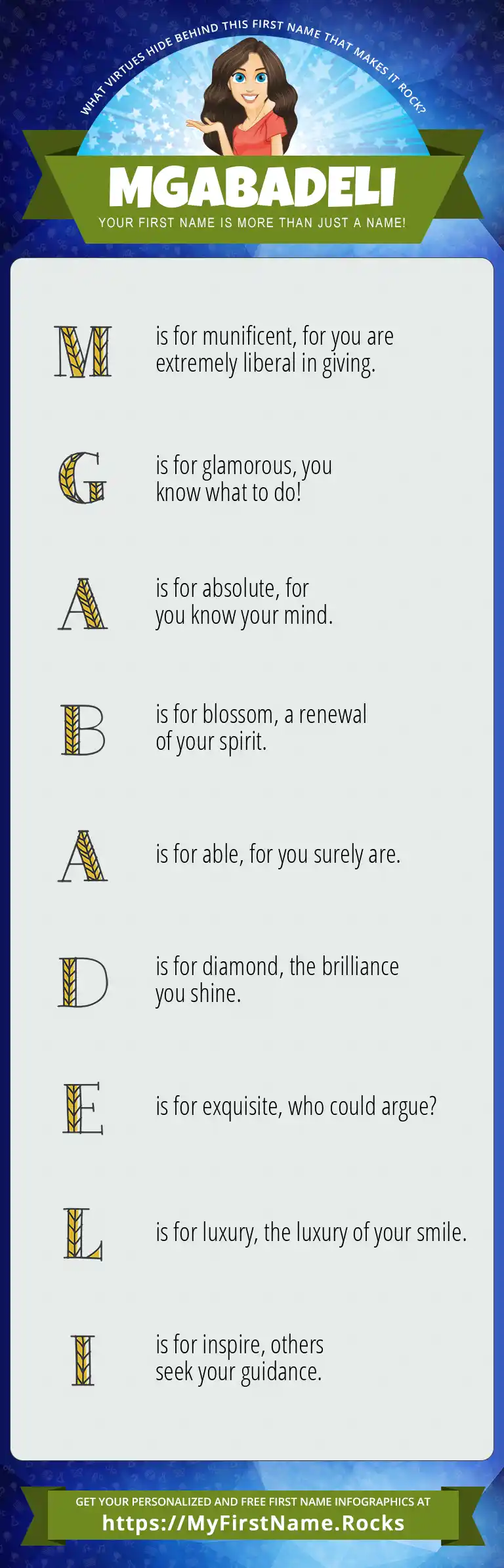 WHAT VIRTUES HIDE BEHIND THIS FIRST NAME THAT MAKES IT ROCK?

MGABADELI

YOUR FIRST NAME IS MORE THAN JUST A NAME!

M is for munificent, for you are extremely liberal in giving.

G is for glamorous, you know what to do!

A is for absolute, for you know your mind.

B is for blossom, a renewal of your spirit.

A is for able, for you surely are.

D is for diamond, the brilliance you shine.

E is for exquisite, who could argue?

L is for luxury, the luxury of your smile.

I is for inspire, others seek your guidance.

GET YOUR PERSONALIZED AND FREE FIRST NAME INFOGRAPHICS AT
https://MyFirstName.Rocks