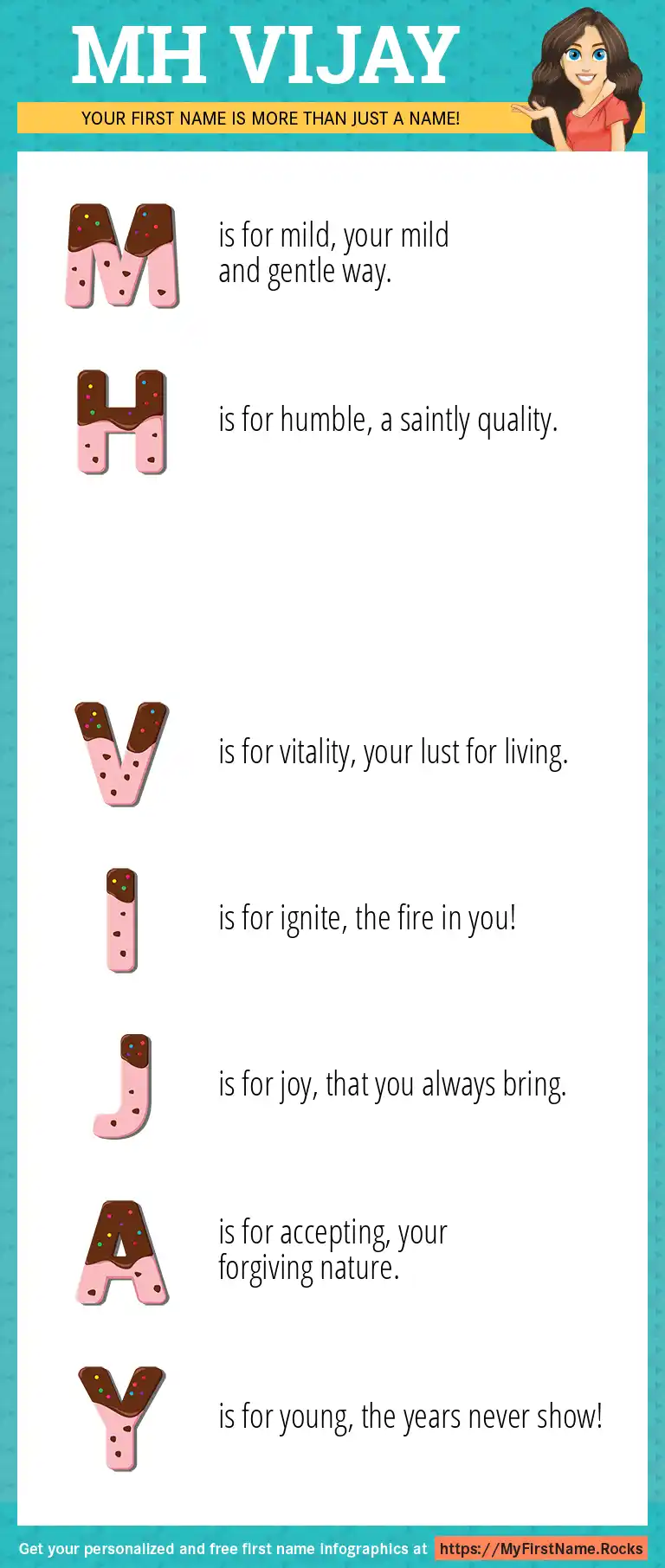 MH VIJAY

YOUR FIRST NAME IS MORE THAN JUST A NAME!

M is for mild, your mild and gentle way.

H is for humble, a saintly quality.

V is for vitality, your lust for living.

I is for ignite, the fire in you!

J is for joy, that you always bring.

A is for accepting, your forgiving nature.

Y is for young, the years never show!

Get your personalized and free first name infographics at https://MyFirstName.Rocks