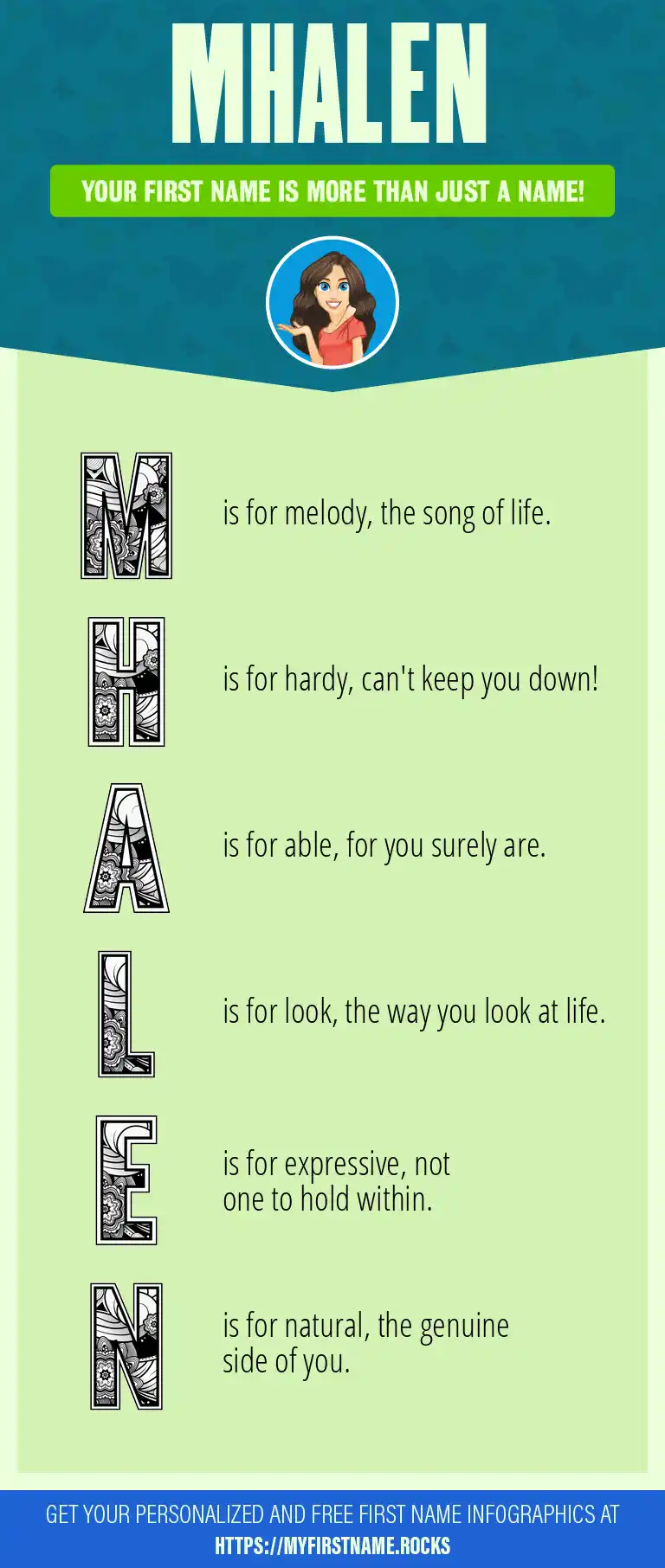 MHALEN

YOUR FIRST NAME IS MORE THAN JUST A NAME!

M is for melody, the song of life.

H is for hardy, can't keep you down!

A is for able, for you surely are.

L is for look, the way you look at life.

E is for expressive, not one to hold within.

N is for natural, the genuine side of you.

GET YOUR PERSONALIZED AND FREE FIRST NAME INFOGRAPHICS AT HTTPS://MYFIRSTNAME.ROCKS