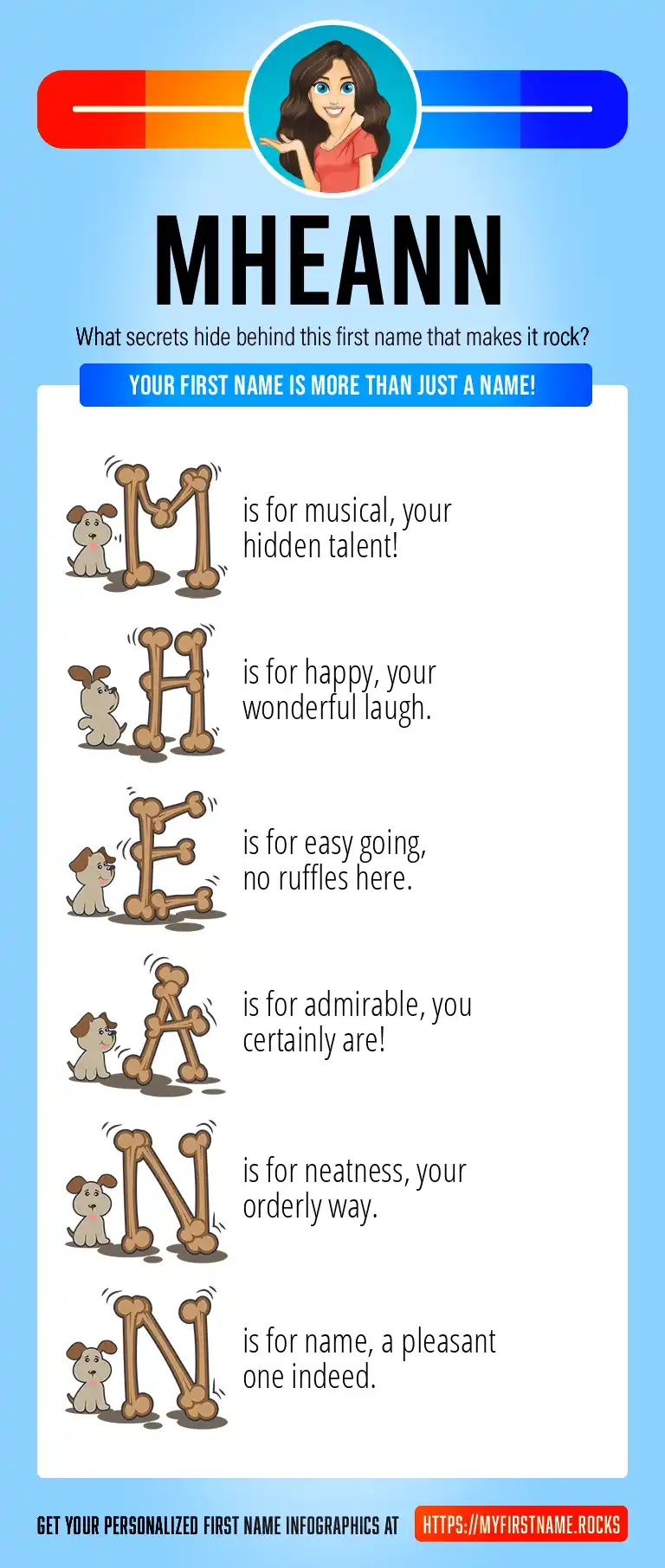 MHEANN

What secrets hide behind this first name that makes it rock?

YOUR FIRST NAME IS MORE THAN JUST A NAME!

M is for musical, your hidden talent!

H is for happy, your wonderful laugh.

E is for easy going, no ruffles here.

A is for admirable, you certainly are!

N is for neatness, your orderly way.

N is for name, a pleasant one indeed.

GET YOUR PERSONALIZED FIRST NAME INFOGRAPHICS AT HTTPS://MYFIRSTNAME.ROCKS