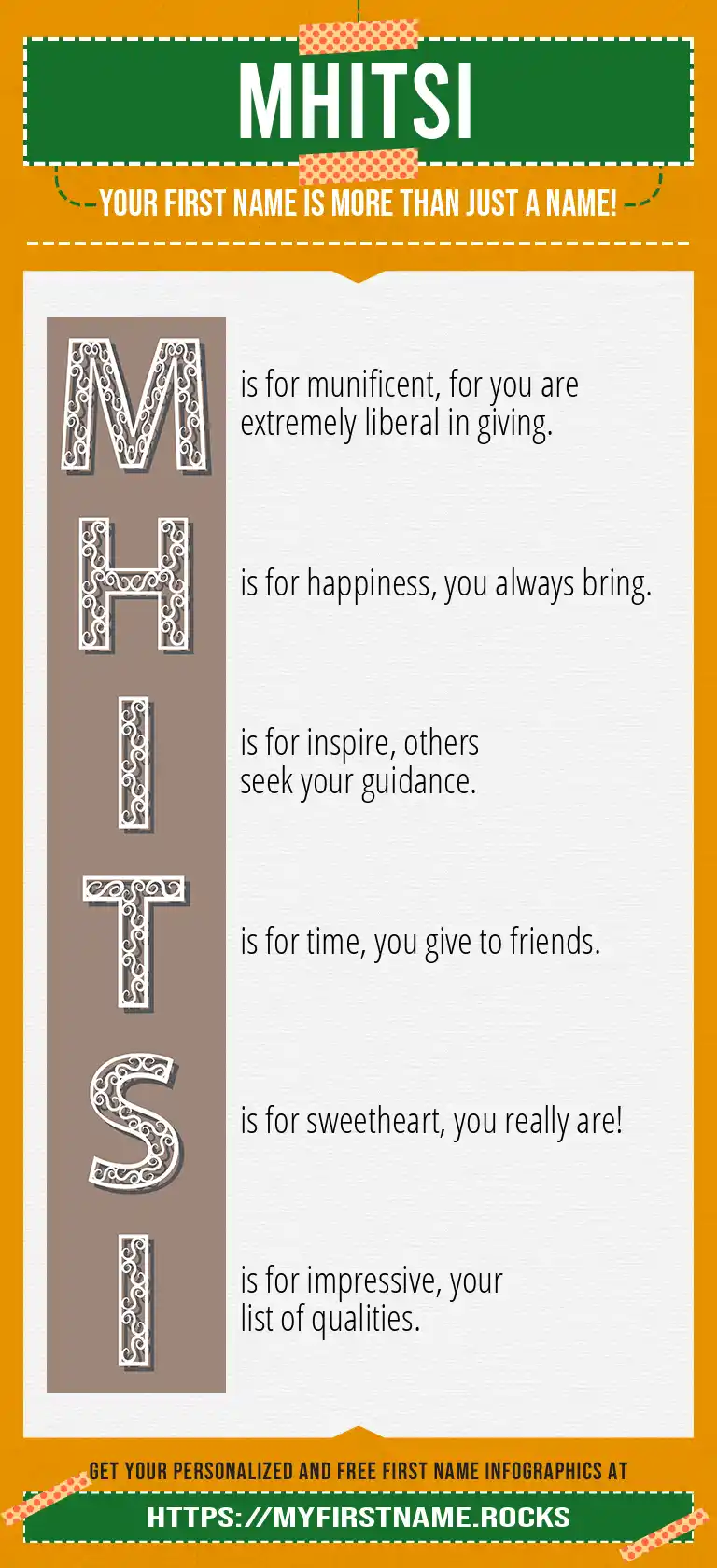 MHITSI

YOUR FIRST NAME IS MORE THAN JUST A NAME!

M is for munificent, for you are extremely liberal in giving.

H is for happiness, you always bring.

I is for inspire, others seek your guidance.

T is for time, you give to friends.

S is for sweetheart, you really are!

I is for impressive, your list of qualities.

GET YOUR PERSONALIZED AND FREE FIRST NAME INFOGRAPHICS AT

HTTPS://MYFIRSTNAME.ROCKS