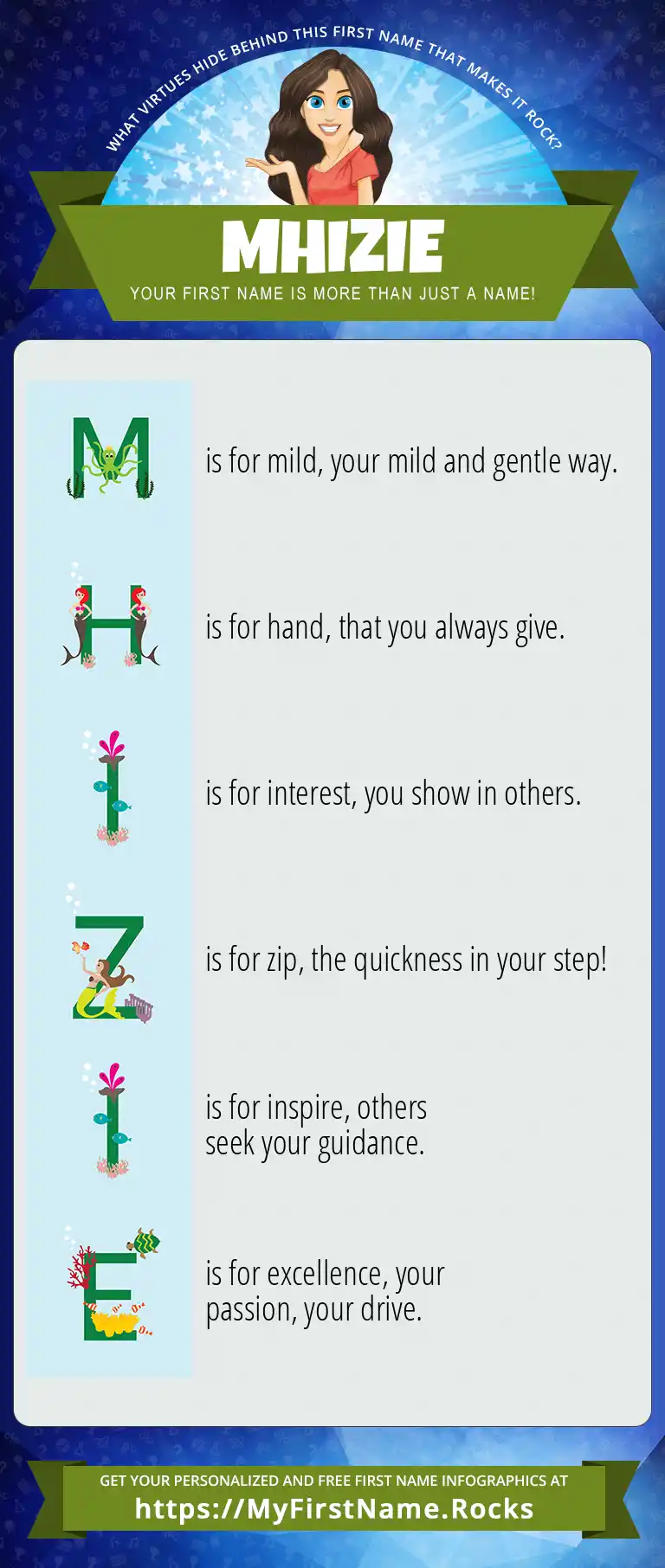 WHAT VIRTUES HIDE BEHIND THIS FIRST NAME THAT MAKES IT ROCK?

MHIZIE

YOUR FIRST NAME IS MORE THAN JUST A NAME!

M is for mild, your mild and gentle way.

H is for hand, that you always give.

I is for interest, you show in others.

Z is for zip, the quickness in your step!

I is for inspire, others seek your guidance.

E is for excellence, your passion, your drive.

GET YOUR PERSONALIZED AND FREE FIRST NAME INFOGRAPHICS AT
https://MyFirstName.Rocks