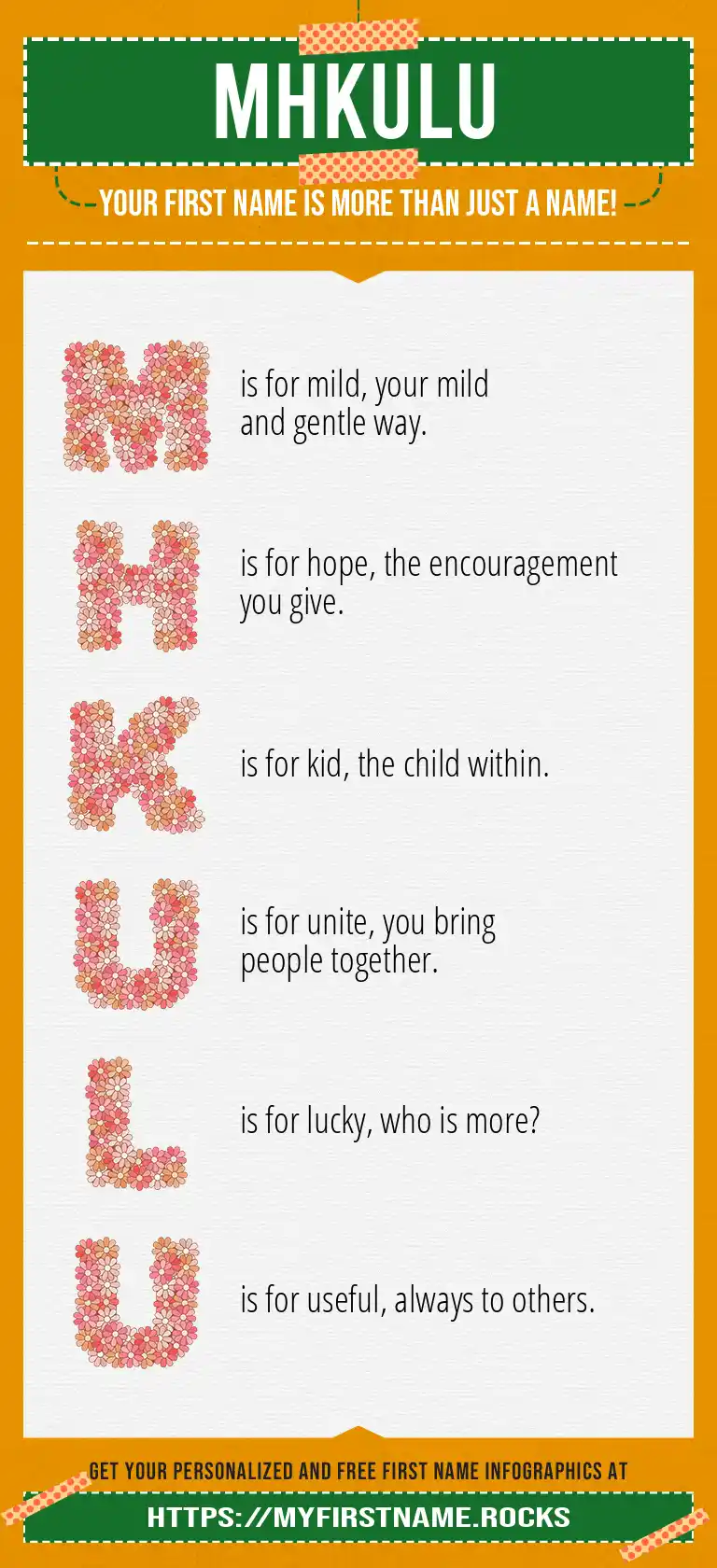 MHKULU

YOUR FIRST NAME IS MORE THAN JUST A NAME!

M is for mild, your mild and gentle way.

H is for hope, the encouragement you give.

K is for kid, the child within.

U is for unite, you bring people together.

L is for lucky, who is more?

U is for useful, always to others.

GET YOUR PERSONALIZED AND FREE FIRST NAME INFOGRAPHICS AT

HTTPS://MYFIRSTNAME.ROCKS