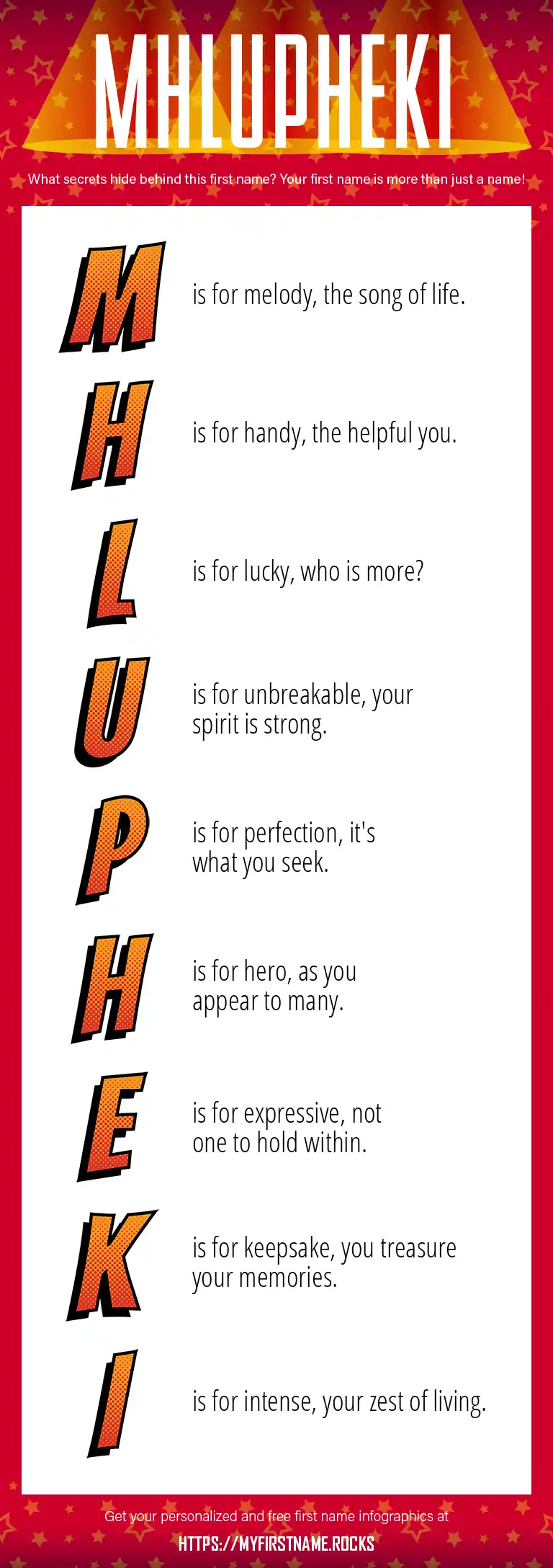 MHLUPHEKI

What secrets hide behind this first name? Your first name is more than just a name!

M is for melody, the song of life.

H is for handy, the helpful you.

L is for lucky, who is more?

U is for unbreakable, your spirit is strong.

P is for perfection, it's what you seek.

H is for hero, as you appear to many.

E is for expressive, not one to hold within.

K is for keepsake, you treasure your memories.

I is for intense, your zest of living.

Get your personalized and free first name infographics at

HTTPS://MYFIRSTNAME.ROCKS