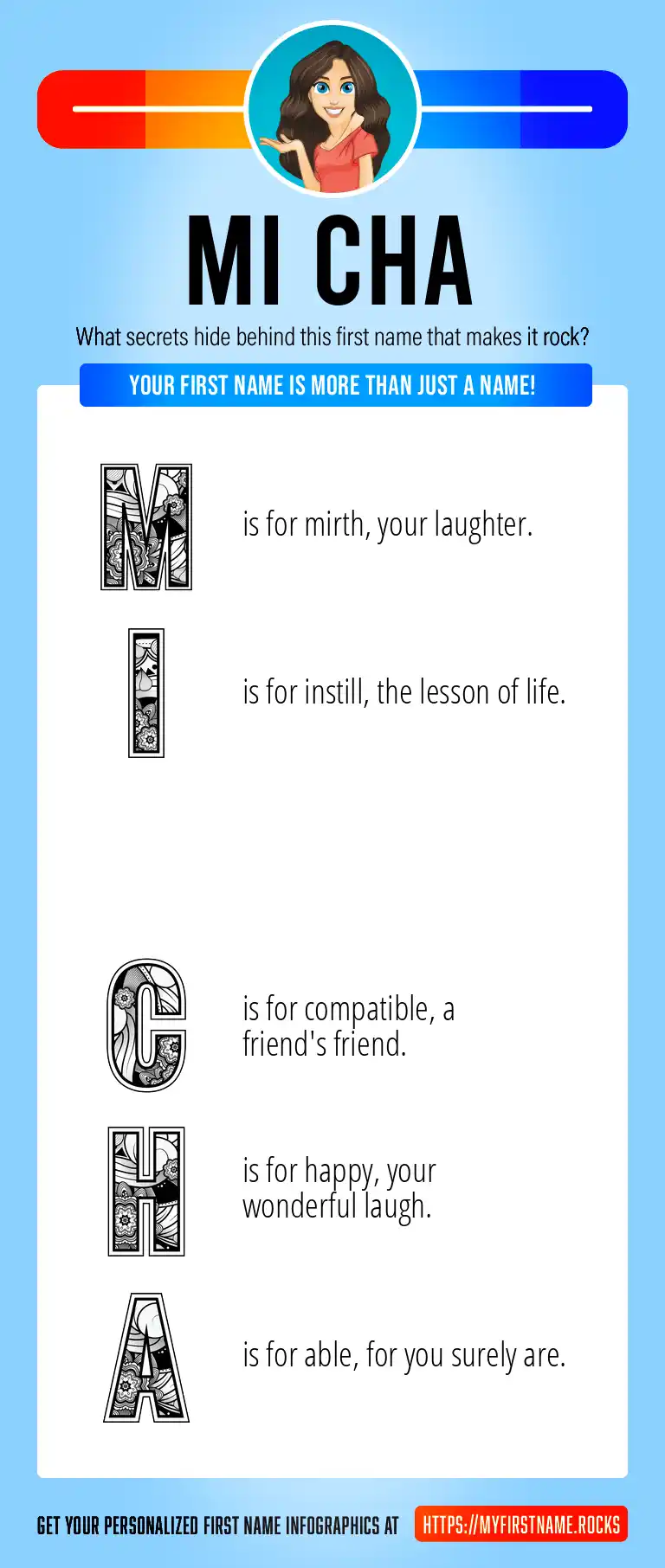 MI CHA

What secrets hide behind this first name that makes it rock?

YOUR FIRST NAME IS MORE THAN JUST A NAME!

M is for mirth, your laughter.

I is for instill, the lesson of life.

C is for compatible, a friend's friend.

H is for happy, your wonderful laugh.

A is for able, for you surely are.

GET YOUR PERSONALIZED FIRST NAME INFOGRAPHICS AT HTTPS://MYFIRSTNAME.ROCKS