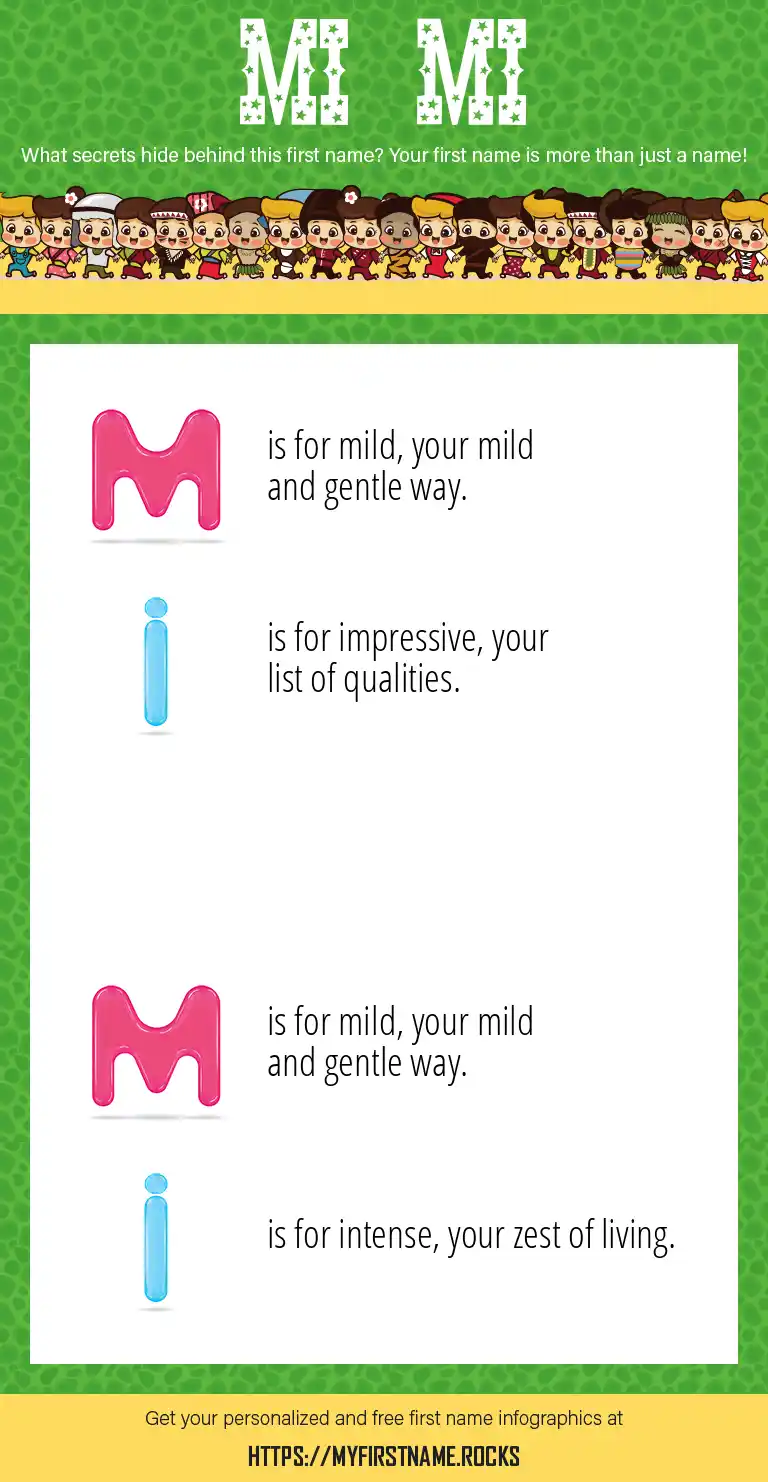 MI MI

What secrets hide behind this first name? Your first name is more than just a name!

M is for mild, your mild and gentle way.

i is for impressive, your list of qualities.

M is for mild, your mild and gentle way.

i is for intense, your zest of living.

Get your personalized and free first name infographics at

HTTPS://MYFIRSTNAME.ROCKS