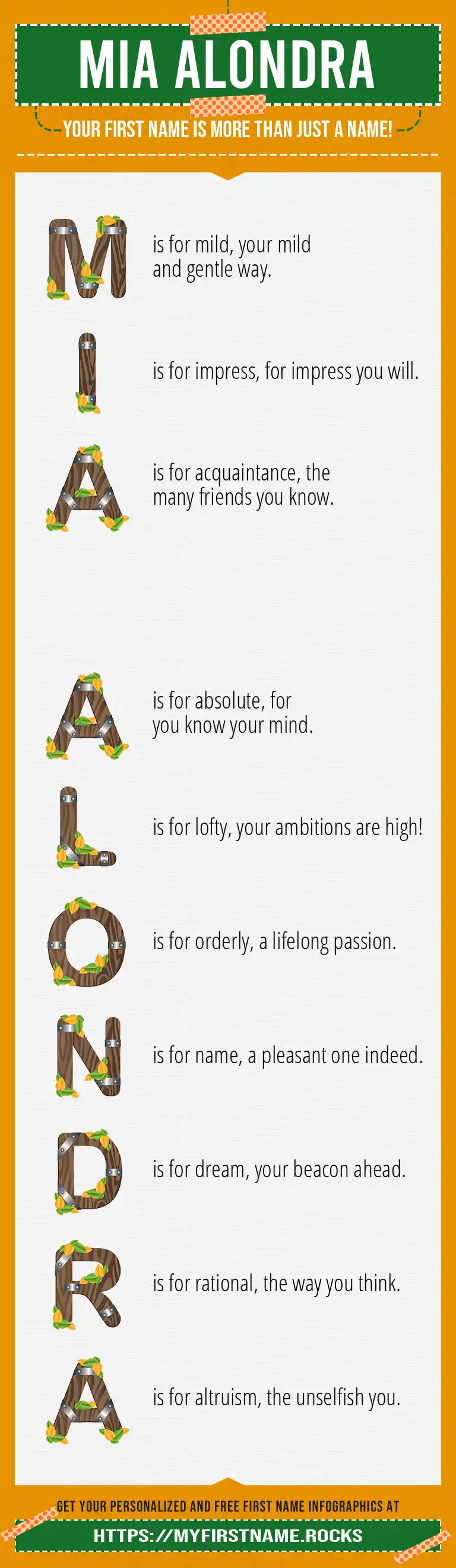 MIA ALONDRA

YOUR FIRST NAME IS MORE THAN JUST A NAME!

M is for mild, your mild and gentle way.

I is for impress, for impress you will.

A is for acquaintance, the many friends you know.

A is for absolute, for you know your mind.

L is for lofty, your ambitions are high!

O is for orderly, a lifelong passion.

N is for name, a pleasant one indeed.

D is for dream, your beacon ahead.

R is for rational, the way you think.

A is for altruism, the unselfish you.

GET YOUR PERSONALIZED AND FREE FIRST NAME INFOGRAPHICS AT

HTTPS://MYFIRSTNAME.ROCKS