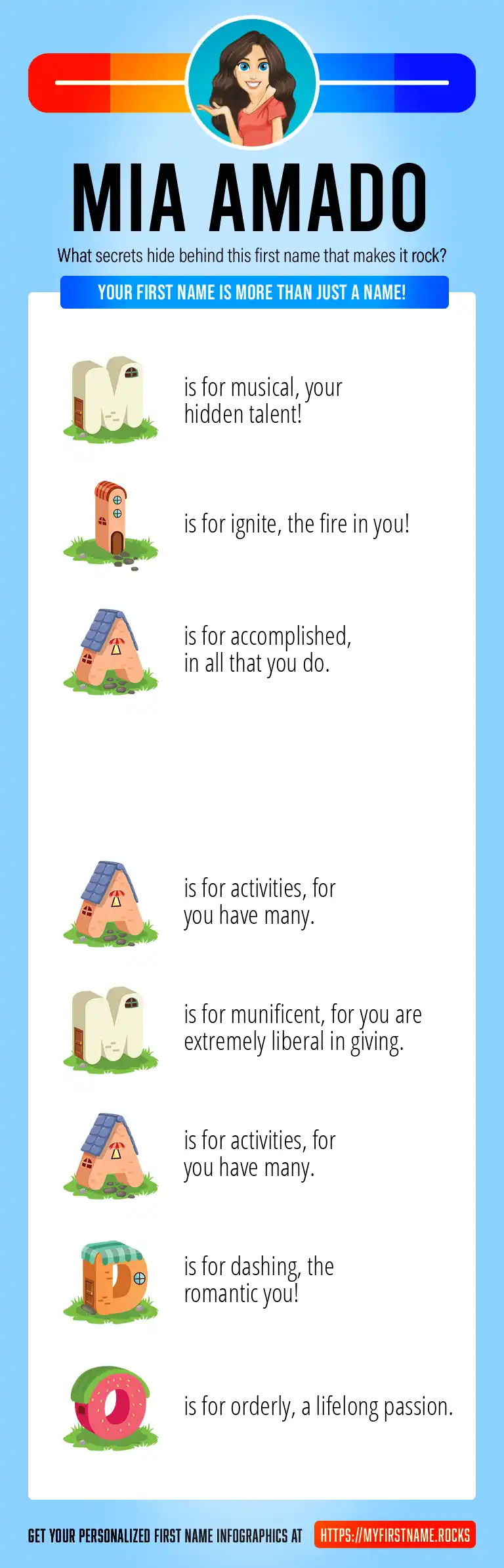 MIA AMADO

What secrets hide behind this first name that makes it rock?

YOUR FIRST NAME IS MORE THAN JUST A NAME!

M is for musical, your hidden talent!

I is for ignite, the fire in you!

A is for accomplished, in all that you do.

A is for activities, for you have many.

M is for munificent, for you are extremely liberal in giving.

A is for activities, for you have many.

D is for dashing, the romantic you!

O is for orderly, a lifelong passion.

GET YOUR PERSONALIZED FIRST NAME INFOGRAPHICS AT HTTPS://MYFIRSTNAME.ROCKS