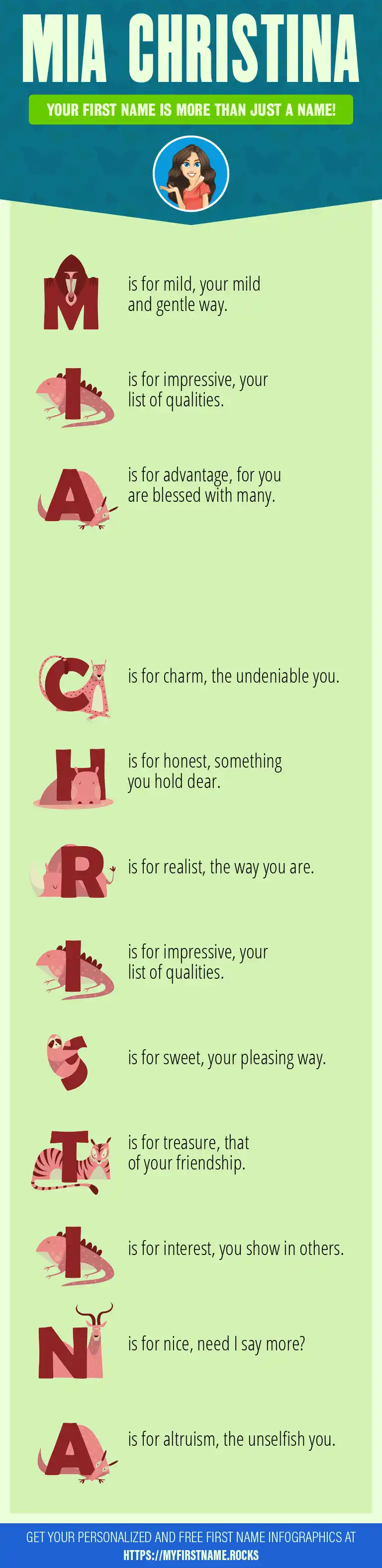 MIA CHRISTINA

YOUR FIRST NAME IS MORE THAN JUST A NAME!

M is for mild, your mild and gentle way.

I is for impressive, your list of qualities.

A is for advantage, for you are blessed with many.

C is for charm, the undeniable you.

H is for honest, something you hold dear.

R is for realist, the way you are.

I is for impressive, your list of qualities.

S is for sweet, your pleasing way.

T is for treasure, that of your friendship.

I is for interest, you show in others.

N is for nice, need I say more?

A is for altruism, the unselfish you.

GET YOUR PERSONALIZED AND FREE FIRST NAME INFOGRAPHICS AT HTTPS://MYFIRSTNAME.ROCKS