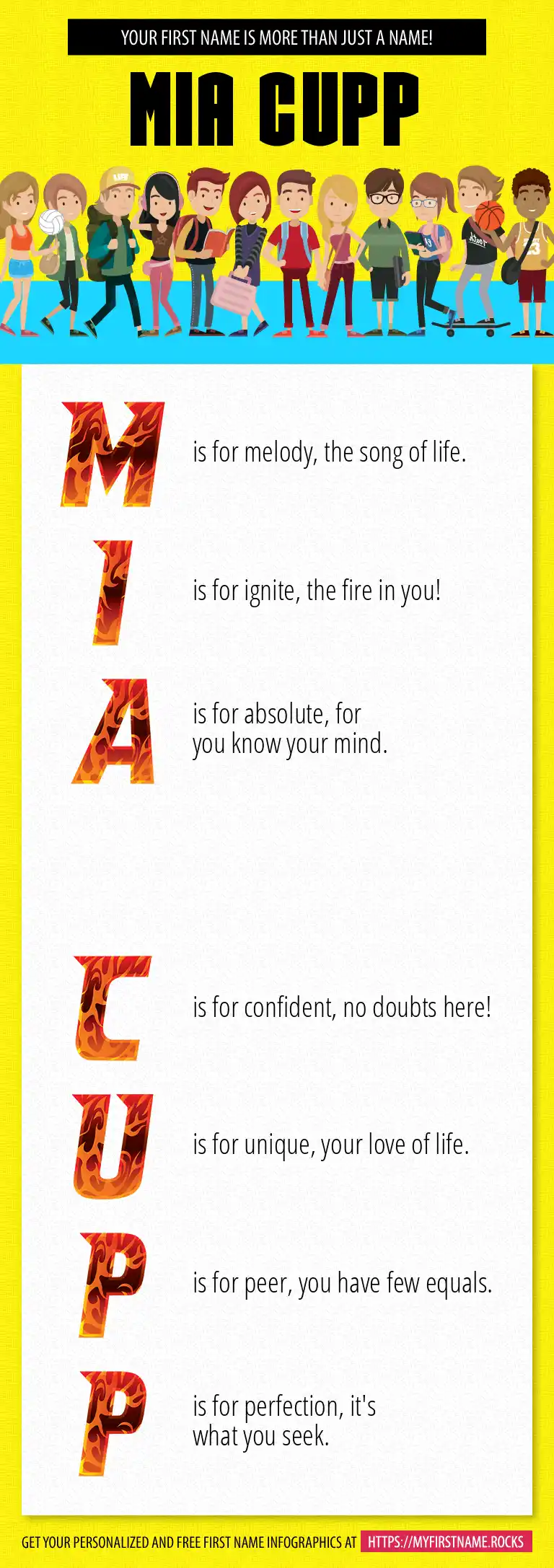 YOUR FIRST NAME IS MORE THAN JUST A NAME!

MIA CUPP

M is for melody, the song of life.

I is for ignite, the fire in you!

A is for absolute, for you know your mind.

C is for confident, no doubts here!

U is for unique, your love of life.

P is for peer, you have few equals.

P is for perfection, it's what you seek.

GET YOUR PERSONALIZED AND FREE FIRST NAME INFOGRAPHICS AT HTTPS://MYFIRSTNAME.ROCKS