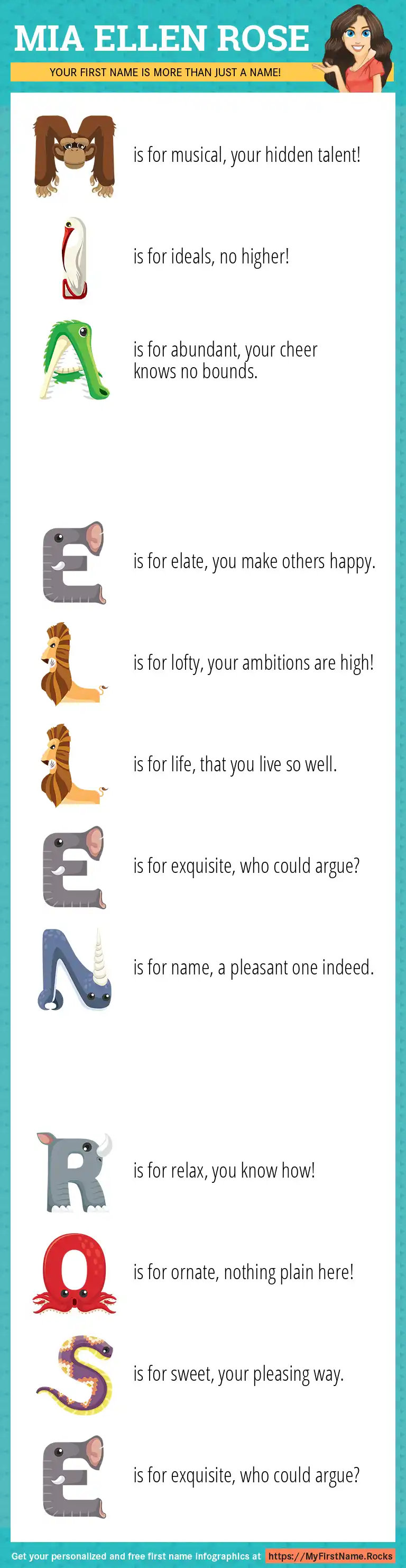 MIA ELLEN ROSE

YOUR FIRST NAME IS MORE THAN JUST A NAME!

M is for musical, your hidden talent!

I is for ideals, no higher!

A is for abundant, your cheer knows no bounds.

E is for elate, you make others happy.

L is for lofty, your ambitions are high!

L is for life, that you live so well.

E is for exquisite, who could argue?

N is for name, a pleasant one indeed.

R is for relax, you know how!

O is for ornate, nothing plain here!

S is for sweet, your pleasing way.

E is for exquisite, who could argue?

Get your personalized and free first name infographics at https://MyFirstName.Rocks