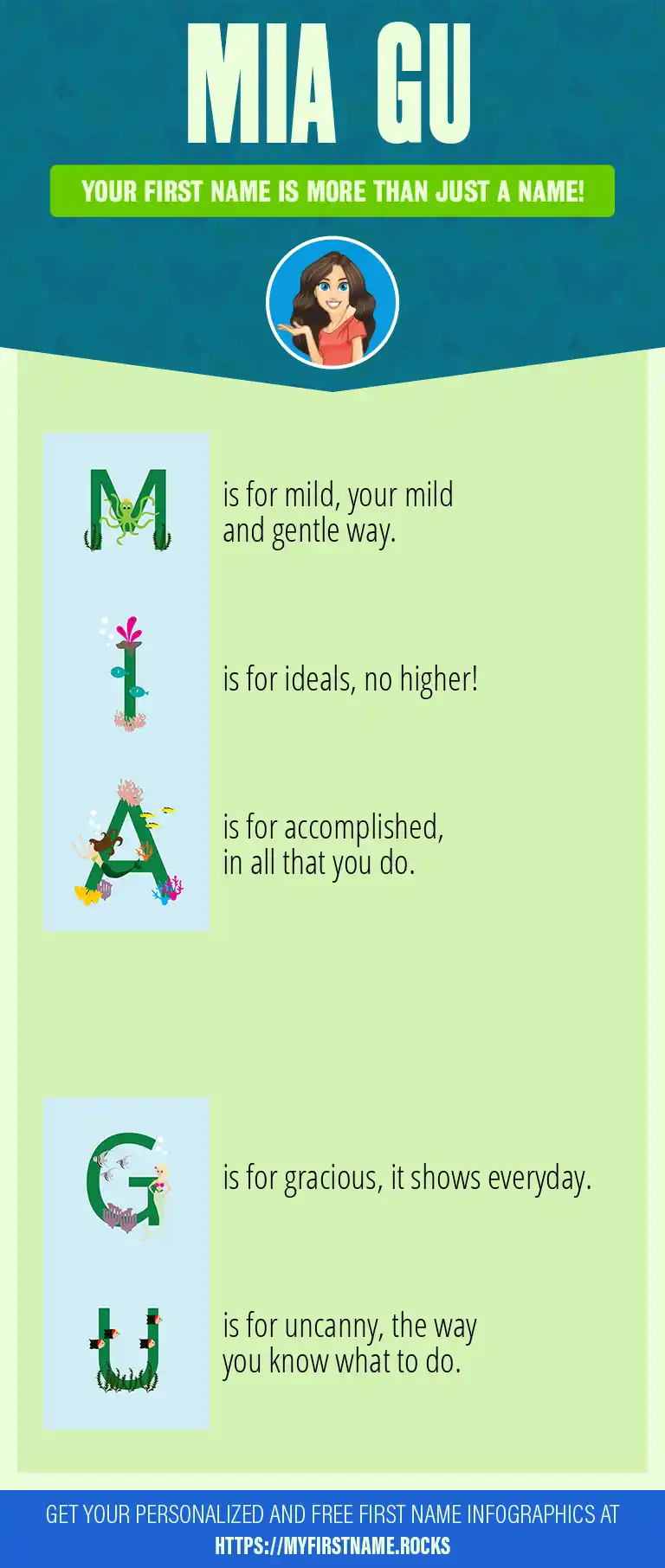 MIA GU

YOUR FIRST NAME IS MORE THAN JUST A NAME!

M is for mild, your mild and gentle way.

I is for ideals, no higher!

A is for accomplished, in all that you do.

G is for gracious, it shows everyday.

U is for uncanny, the way you know what to do.

GET YOUR PERSONALIZED AND FREE FIRST NAME INFOGRAPHICS AT HTTPS://MYFIRSTNAME.ROCKS