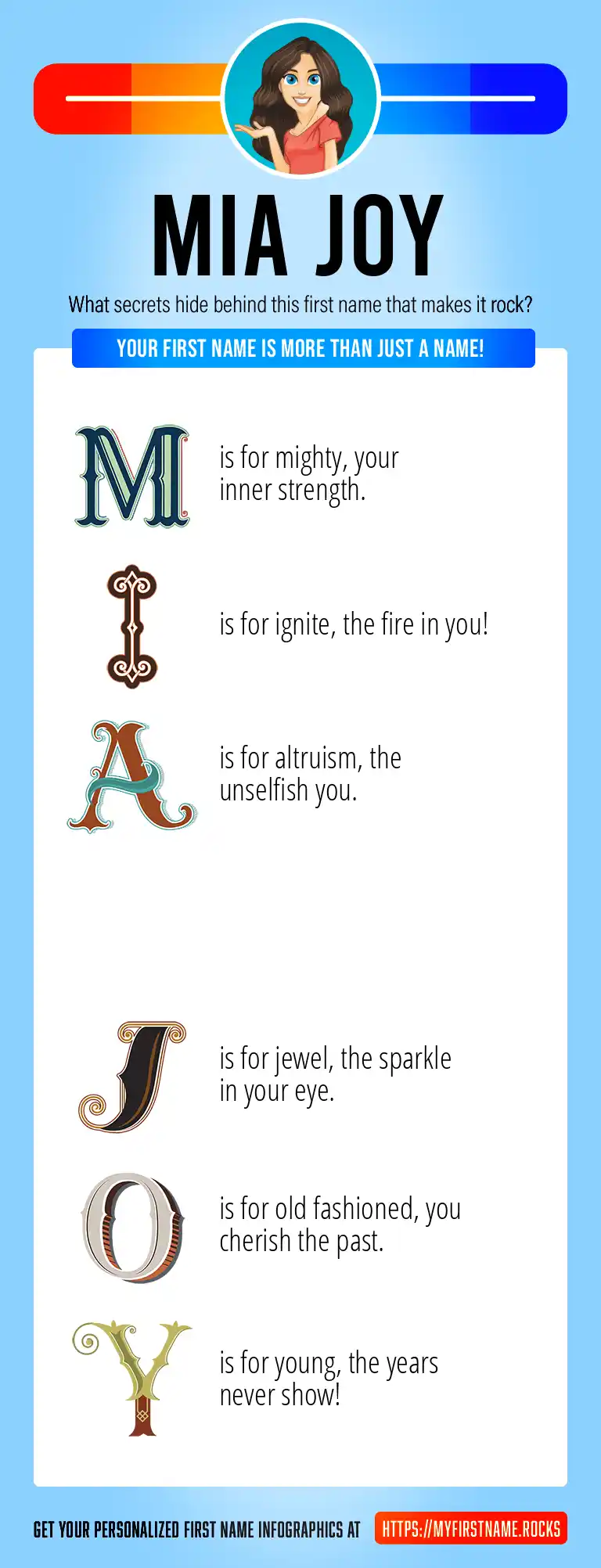 MIA JOY

What secrets hide behind this first name that makes it rock?

YOUR FIRST NAME IS MORE THAN JUST A NAME!

M is for mighty, your inner strength.

I is for ignite, the fire in you!

A is for altruism, the unselfish you.

J is for jewel, the sparkle in your eye.

O is for old fashioned, you cherish the past.

Y is for young, the years never show!

GET YOUR PERSONALIZED FIRST NAME INFOGRAPHICS AT HTTPS://MYFIRSTNAME.ROCKS