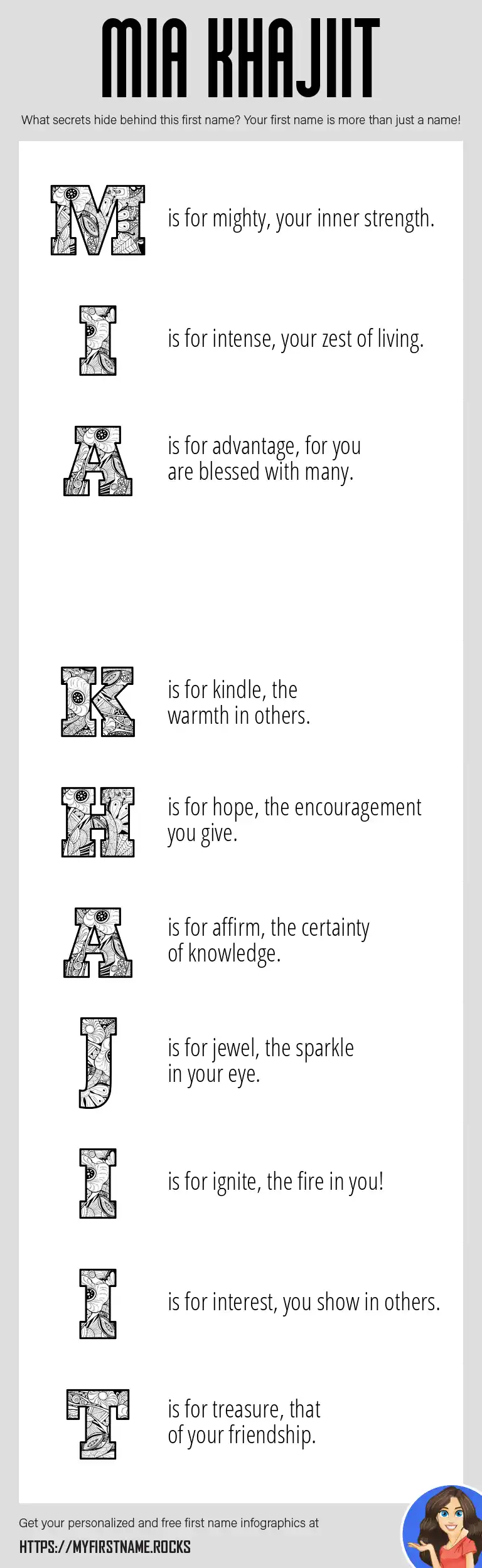 MIA KHAJIIT

What secrets hide behind this first name? Your first name is more than just a name!

M is for mighty, your inner strength.

I is for intense, your zest of living.

A is for advantage, for you are blessed with many.

K is for kindle, the warmth in others.

H is for hope, the encouragement you give.

A is for affirm, the certainty of knowledge.

J is for jewel, the sparkle in your eye.

I is for ignite, the fire in you!

I is for interest, you show in others.

T is for treasure, that of your friendship.

Get your personalized and free first name infographics at

HTTPS://MYFIRSTNAME.ROCKS