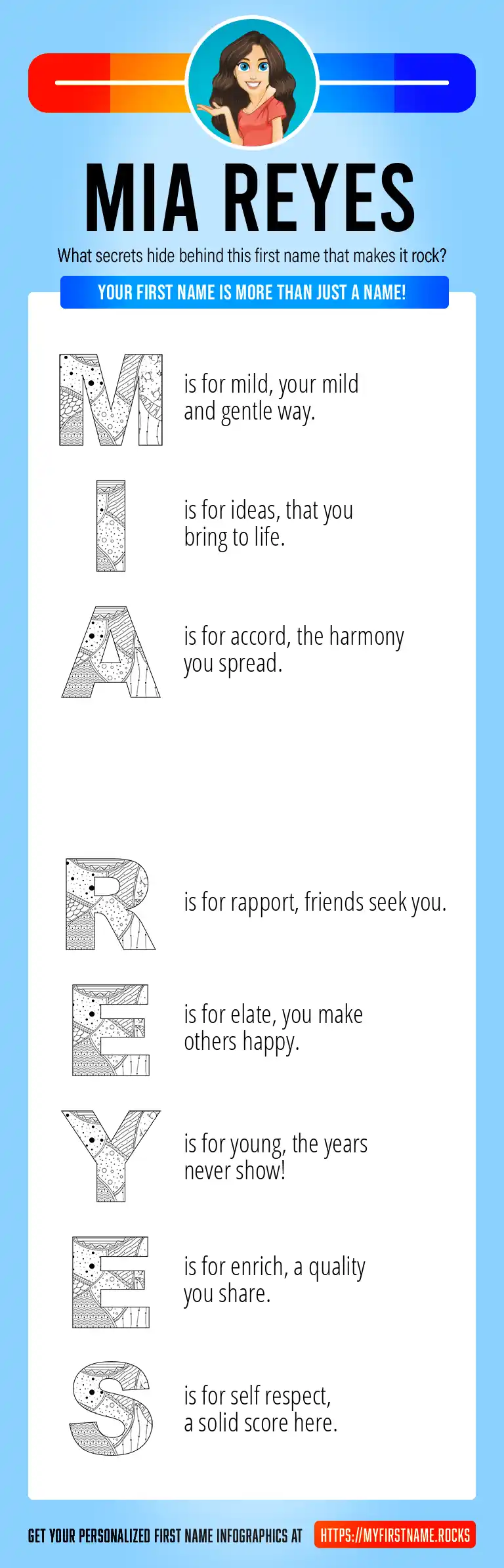 MIA REYES

What secrets hide behind this first name that makes it rock?

YOUR FIRST NAME IS MORE THAN JUST A NAME!

M is for mild, your mild and gentle way.

I is for ideas, that you bring to life.

A is for accord, the harmony you spread.

R is for rapport, friends seek you.

E is for elate, you make others happy.

Y is for young, the years never show!

E is for enrich, a quality you share.

S is for self respect, a solid score here.

GET YOUR PERSONALIZED FIRST NAME INFOGRAPHICS AT HTTPS://MYFIRSTNAME.ROCKS