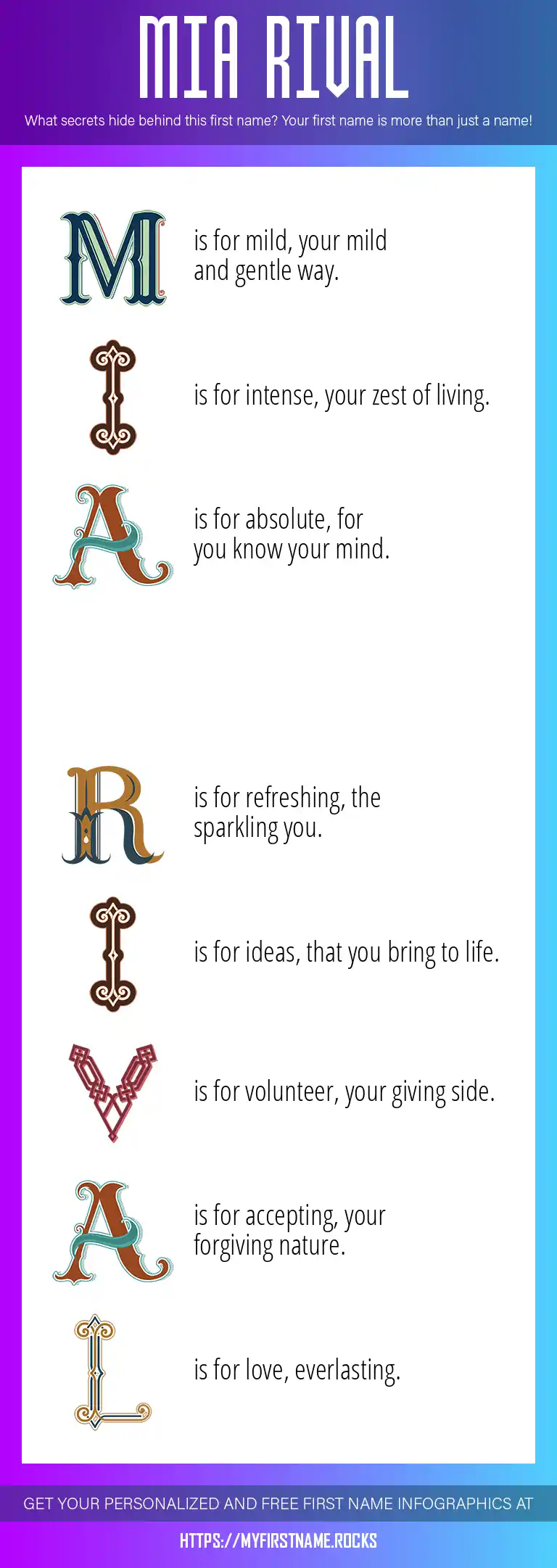 MIA RIVAL

What secrets hide behind this first name? Your first name is more than just a name!

M is for mild, your mild and gentle way.

I is for intense, your zest of living.

A is for absolute, for you know your mind.

R is for refreshing, the sparkling you.

I is for ideas, that you bring to life.

V is for volunteer, your giving side.

A is for accepting, your forgiving nature.

L is for love, everlasting.

GET YOUR PERSONALIZED AND FREE FIRST NAME INFOGRAPHICS AT

HTTPS://MYFIRSTNAME.ROCKS