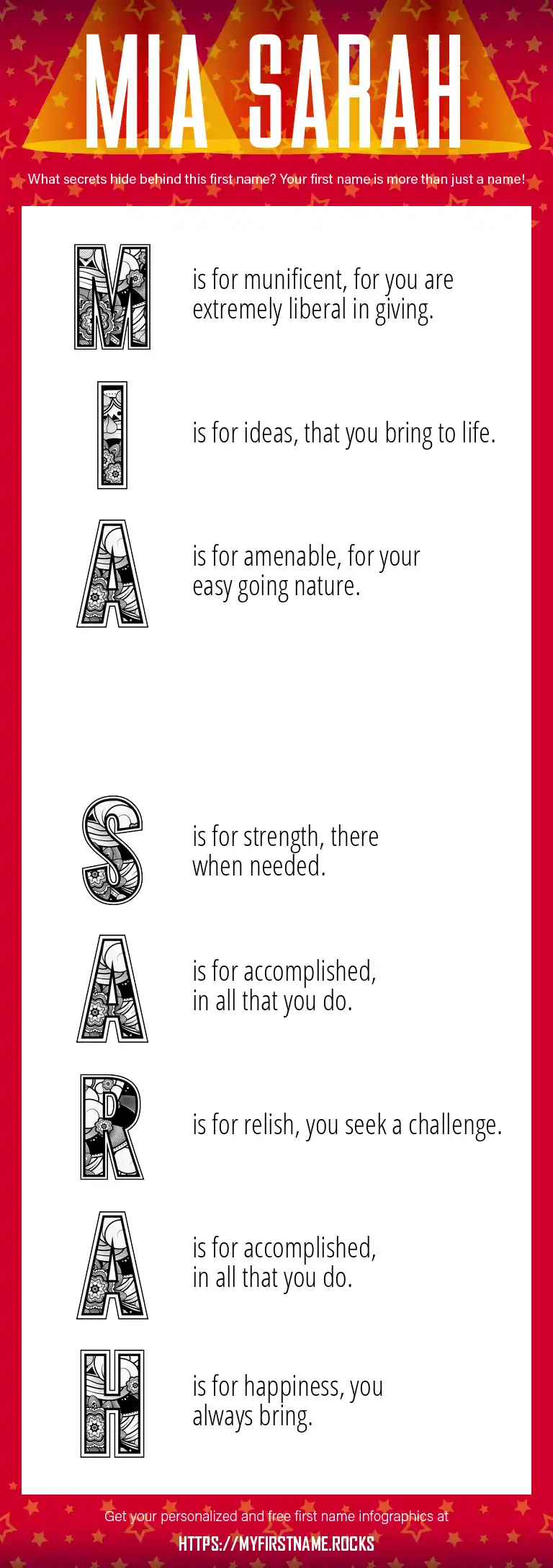 MIA SARAH

What secrets hide behind this first name? Your first name is more than just a name!

M is for munificent, for you are extremely liberal in giving.

I is for ideas, that you bring to life.

A is for amenable, for your easy going nature.

S is for strength, there when needed.

A is for accomplished, in all that you do.

R is for relish, you seek a challenge.

A is for accomplished, in all that you do.

H is for happiness, you always bring.

Get your personalized and free first name infographics at

HTTPS://MYFIRSTNAME.ROCKS