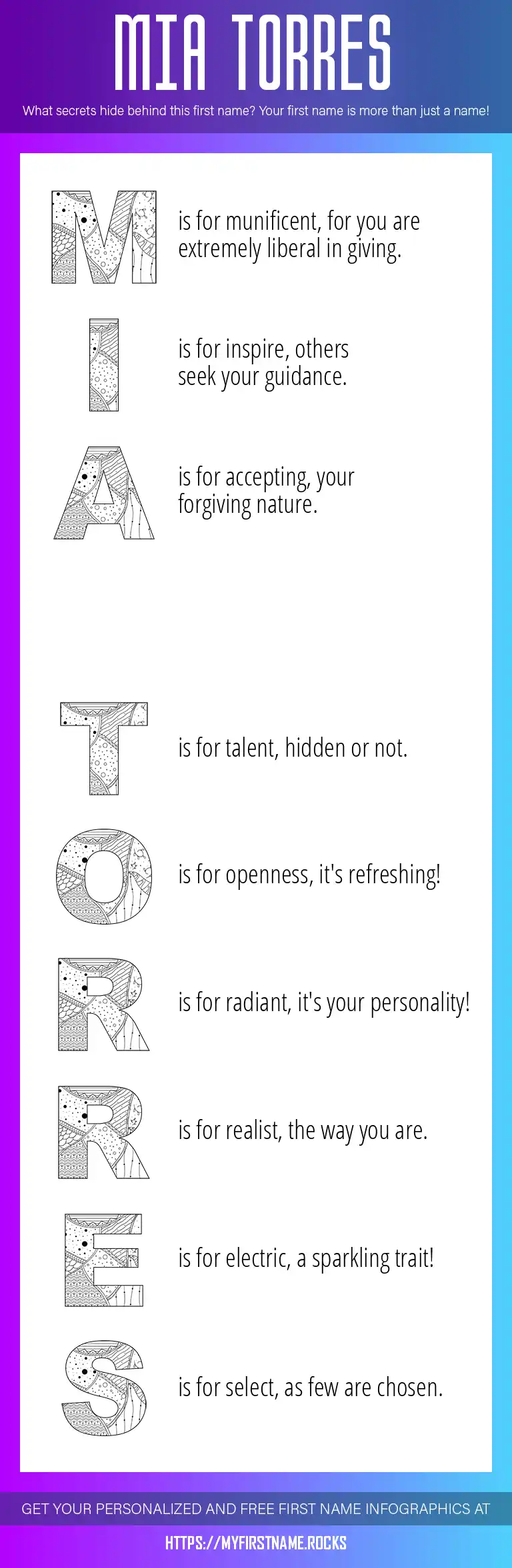 MIA TORRES

What secrets hide behind this first name? Your first name is more than just a name!

M is for munificent, for you are extremely liberal in giving.

I is for inspire, others seek your guidance.

A is for accepting, your forgiving nature.

T is for talent, hidden or not.

O is for openness, it's refreshing!

R is for radiant, it's your personality!

R is for realist, the way you are.

E is for electric, a sparkling trait!

S is for select, as few are chosen.

GET YOUR PERSONALIZED AND FREE FIRST NAME INFOGRAPHICS AT

HTTPS://MYFIRSTNAME.ROCKS