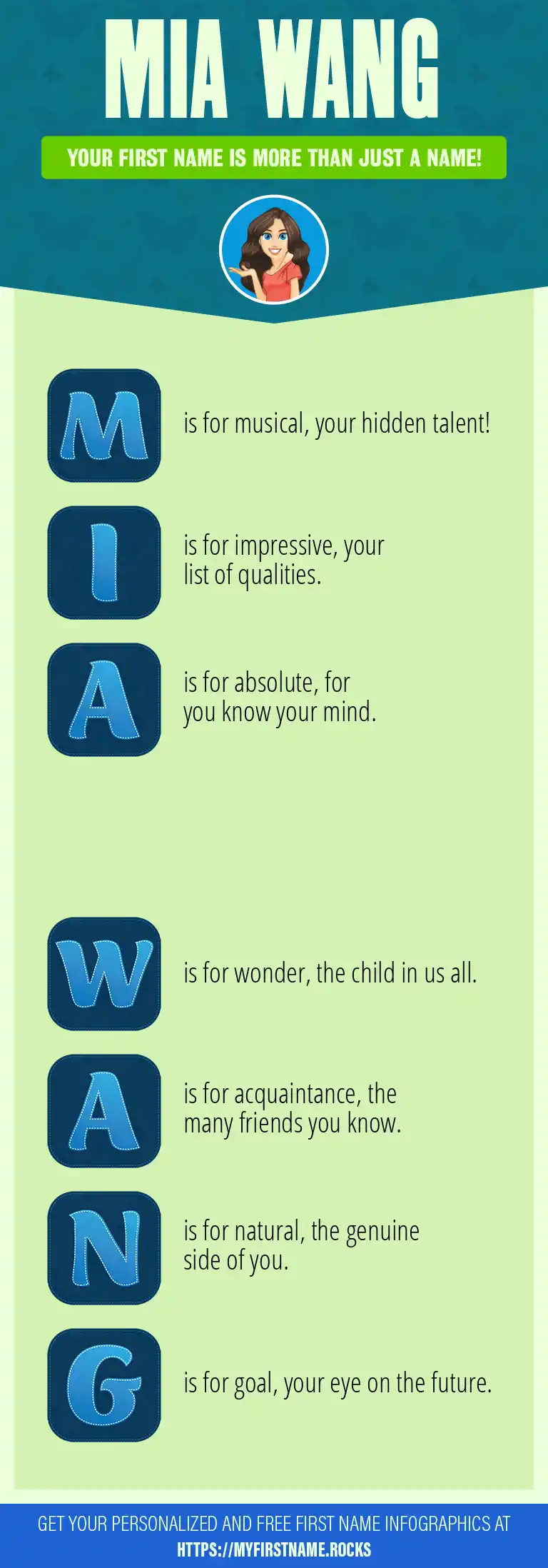 MIA WANG

YOUR FIRST NAME IS MORE THAN JUST A NAME!

M is for musical, your hidden talent!

I is for impressive, your list of qualities.

A is for absolute, for you know your mind.

W is for wonder, the child in us all.

A is for acquaintance, the many friends you know.

N is for natural, the genuine side of you.

G is for goal, your eye on the future.

GET YOUR PERSONALIZED AND FREE FIRST NAME INFOGRAPHICS AT HTTPS://MYFIRSTNAME.ROCKS