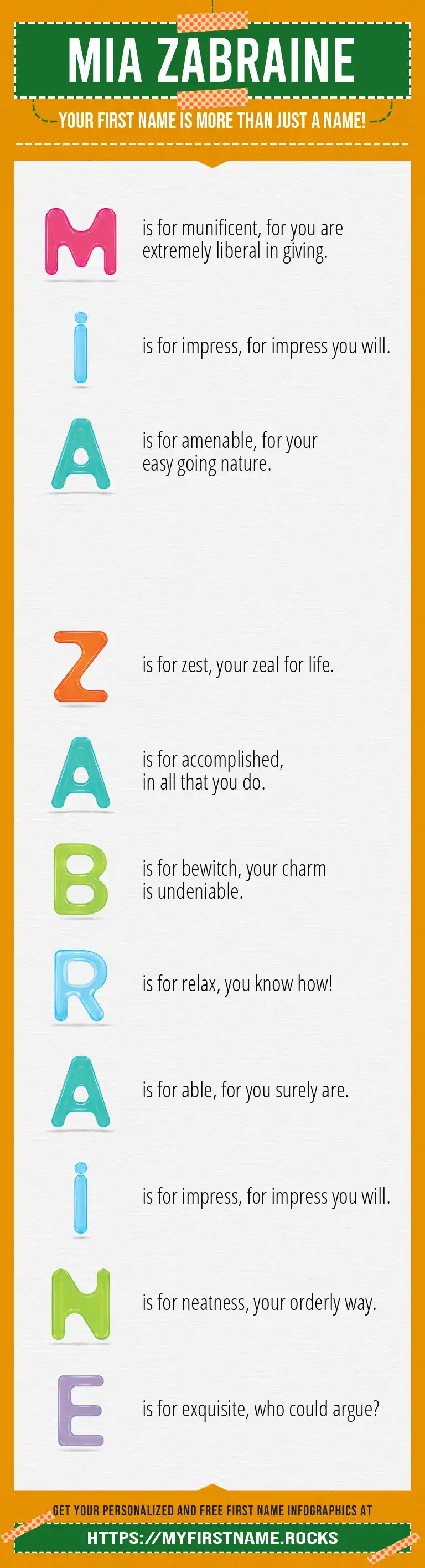 MIA ZABRAINE

YOUR FIRST NAME IS MORE THAN JUST A NAME!

M is for munificent, for you are extremely liberal in giving.

I is for impress, for impress you will.

A is for amenable, for your easy going nature.

Z is for zest, your zeal for life.

A is for accomplished, in all that you do.

B is for bewitch, your charm is undeniable.

R is for relax, you know how!

A is for able, for you surely are.

I is for impress, for impress you will.

N is for neatness, your orderly way.

E is for exquisite, who could argue?

GET YOUR PERSONALIZED AND FREE FIRST NAME INFOGRAPHICS AT

HTTPS://MYFIRSTNAME.ROCKS