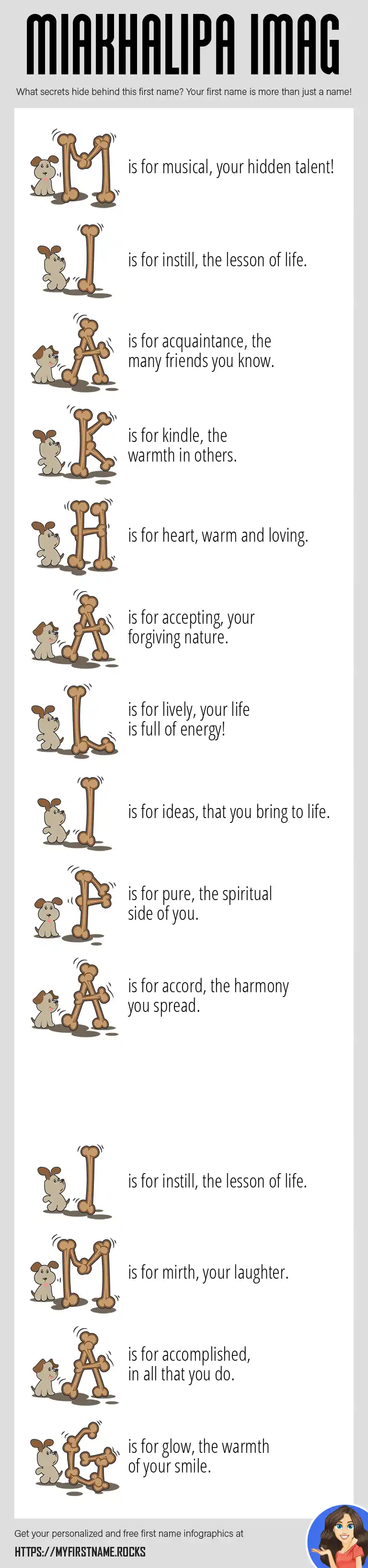 MIAKHALIPA IMAG

What secrets hide behind this first name? Your first name is more than just a name!

M is for musical, your hidden talent!

I is for instill, the lesson of life.

A is for acquaintance, the many friends you know.

K is for kindle, the warmth in others.

H is for heart, warm and loving.

A is for accepting, your forgiving nature.

L is for lively, your life is full of energy!

I is for ideas, that you bring to life.

P is for pure, the spiritual side of you.

A is for accord, the harmony you spread.

I is for instill, the lesson of life.

M is for mirth, your laughter.

A is for accomplished, in all that you do.

G is for glow, the warmth of your smile.

Get your personalized and free first name infographics at

HTTPS://MYFIRSTNAME.ROCKS