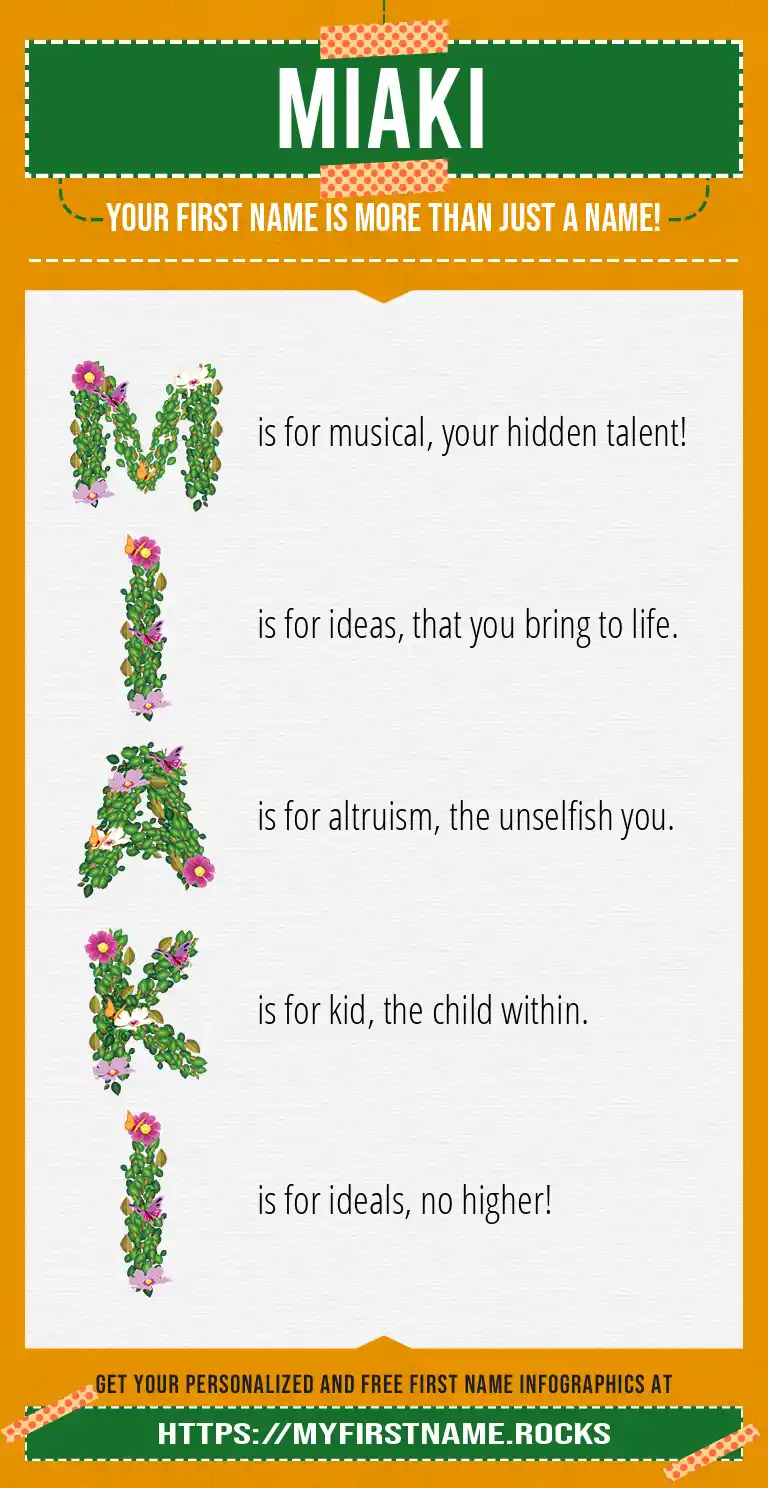 MIAKI

YOUR FIRST NAME IS MORE THAN JUST A NAME!

M is for musical, your hidden talent!

I is for ideas, that you bring to life.

A is for altruism, the unselfish you.

K is for kid, the child within.

I is for ideals, no higher!

GET YOUR PERSONALIZED AND FREE FIRST NAME INFOGRAPHICS AT

HTTPS://MYFIRSTNAME.ROCKS