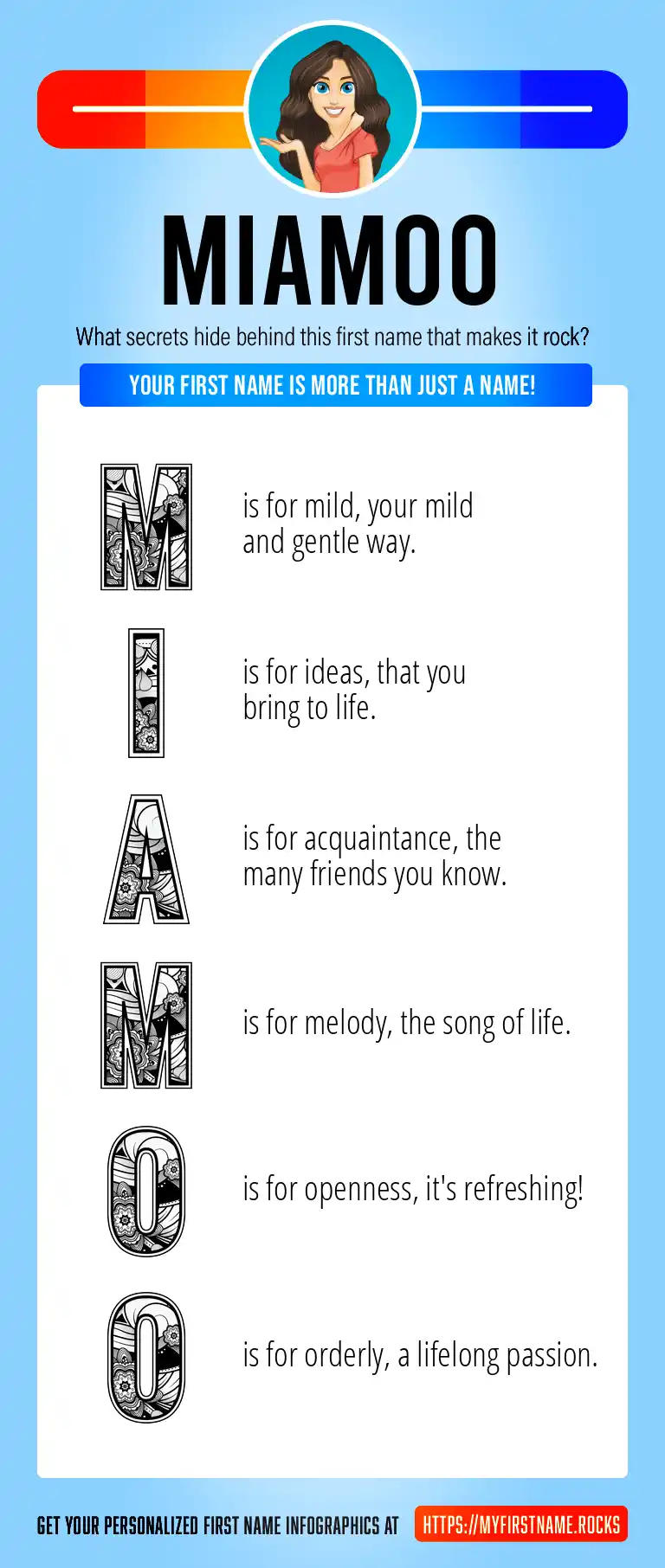 MIAMOO

What secrets hide behind this first name that makes it rock?

YOUR FIRST NAME IS MORE THAN JUST A NAME!

M is for mild, your mild and gentle way.

I is for ideas, that you bring to life.

A is for acquaintance, the many friends you know.

M is for melody, the song of life.

O is for openness, it's refreshing!

O is for orderly, a lifelong passion.

GET YOUR PERSONALIZED FIRST NAME INFOGRAPHICS AT HTTPS://MYFIRSTNAME.ROCKS