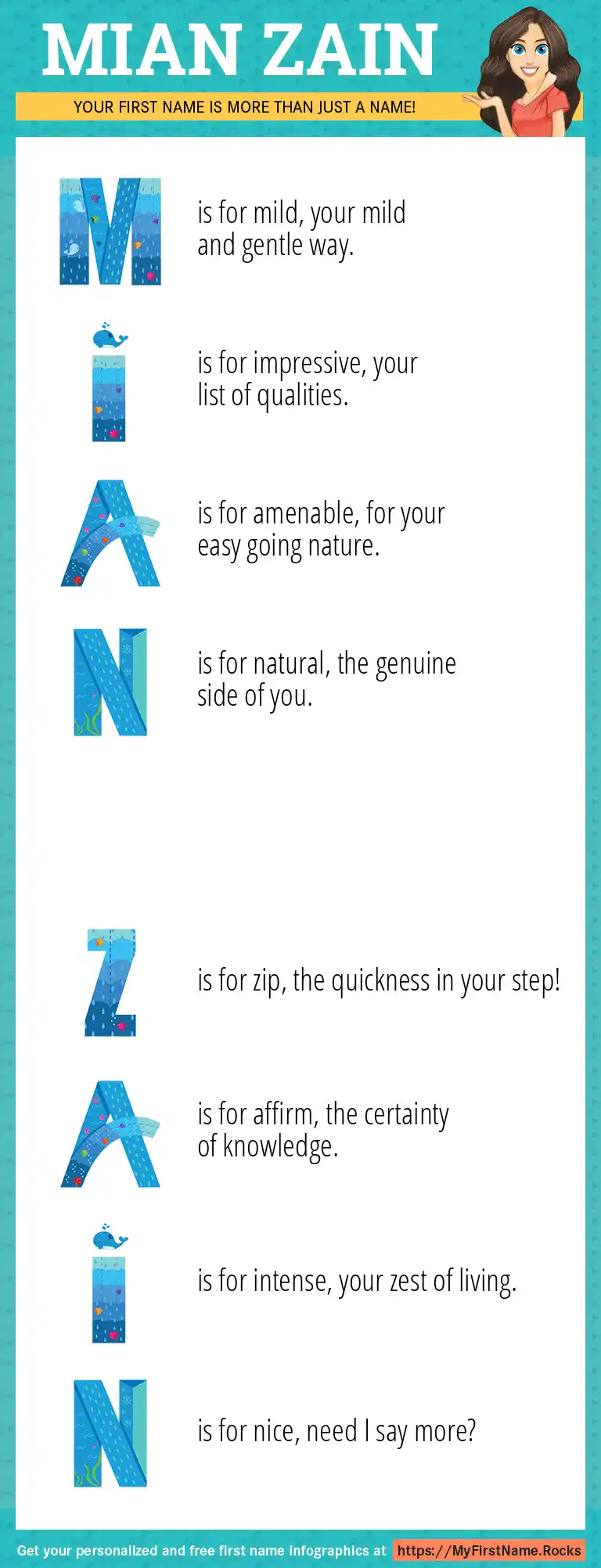 MIAN ZAIN

YOUR FIRST NAME IS MORE THAN JUST A NAME!

M is for mild, your mild and gentle way.

I is for impressive, your list of qualities.

A is for amenable, for your easy going nature.

N is for natural, the genuine side of you.

Z is for zip, the quickness in your step!

A is for affirm, the certainty of knowledge.

I is for intense, your zest of living.

N is for nice, need I say more?

Get your personalized and free first name infographics at https://MyFirstName.Rocks