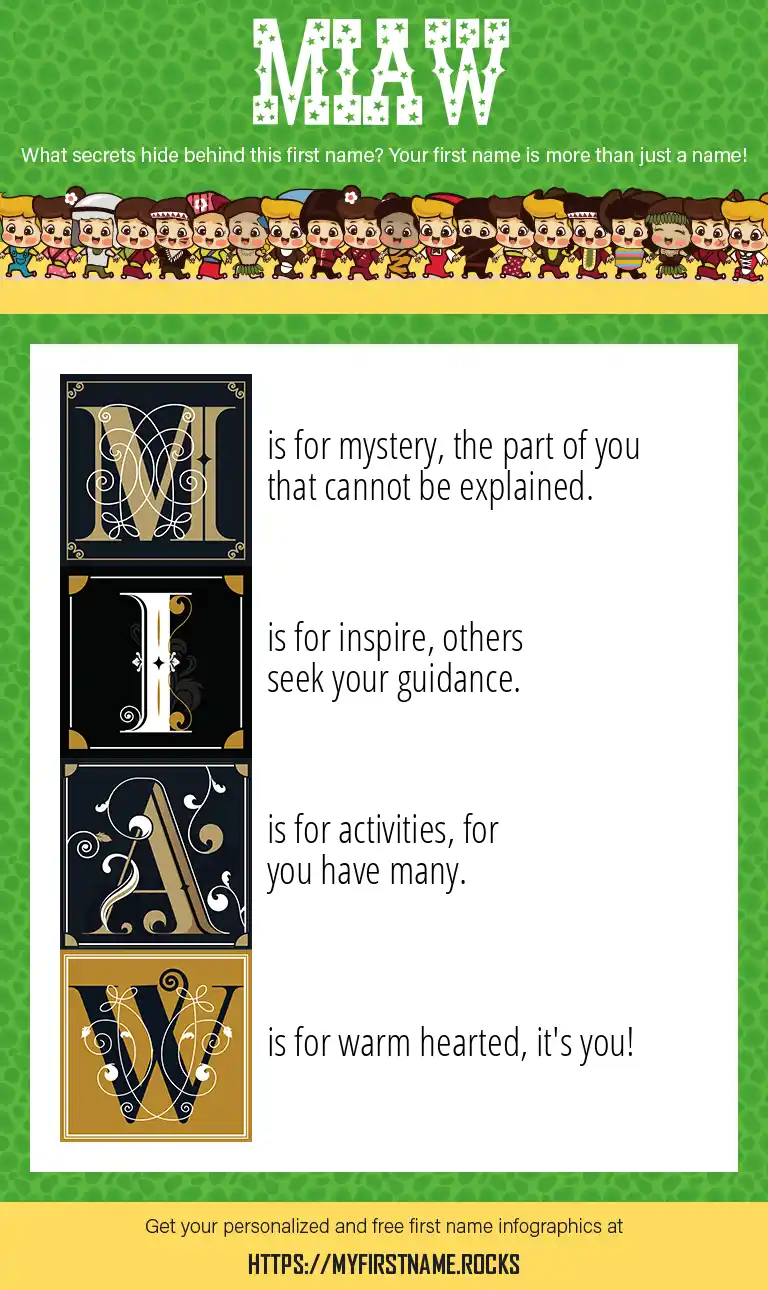 MIAW

What secrets hide behind this first name? Your first name is more than just a name!

M is for mystery, the part of you that cannot be explained.

I is for inspire, others seek your guidance.

A is for activities, for you have many.

W is for warm hearted, it's you!

Get your personalized and free first name infographics at

HTTPS://MYFIRSTNAME.ROCKS