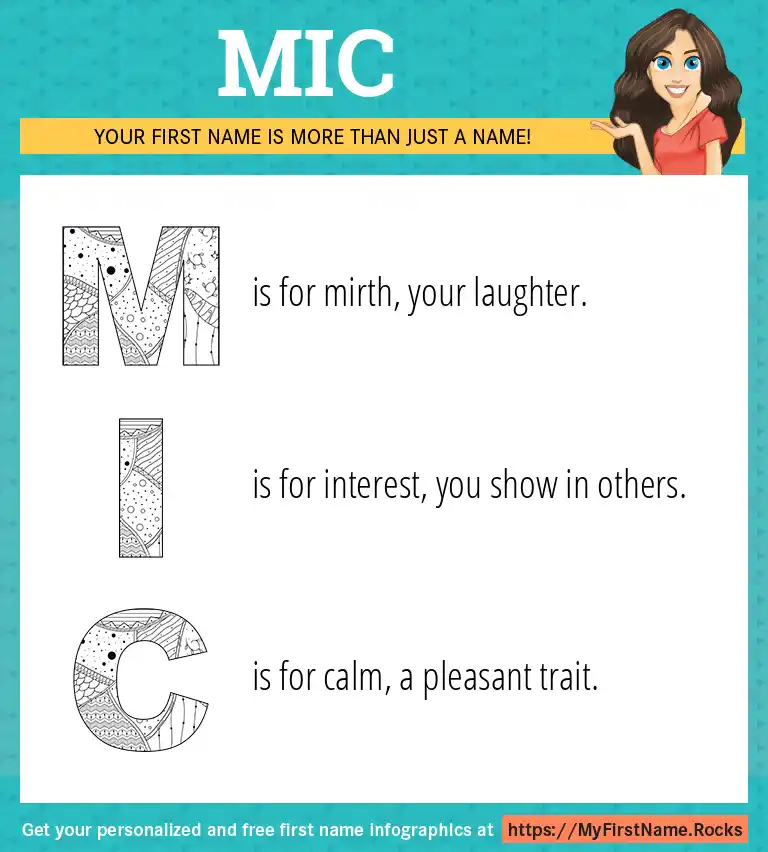 MIC

YOUR FIRST NAME IS MORE THAN JUST A NAME!

M is for mirth, your laughter.

I is for interest, you show in others.

C is for calm, a pleasant trait.

Get your personalized and free first name infographics at https://MyFirstName.Rocks