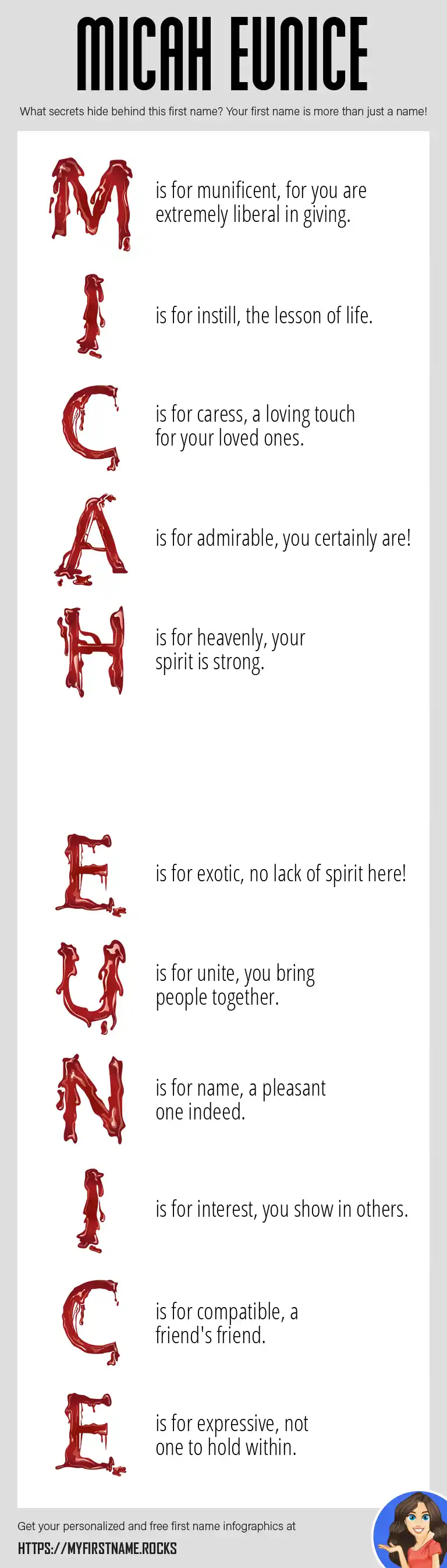 MICAH EUNICE

What secrets hide behind this first name? Your first name is more than just a name!

M is for munificent, for you are extremely liberal in giving.

I is for instill, the lesson of life.

C is for caress, a loving touch for your loved ones.

A is for admirable, you certainly are!

H is for heavenly, your spirit is strong.

E is for exotic, no lack of spirit here!

U is for unite, you bring people together.

N is for name, a pleasant one indeed.

I is for interest, you show in others.

C is for compatible, a friend's friend.

E is for expressive, not one to hold within.

Get your personalized and free first name infographics at

HTTPS://MYFIRSTNAME.ROCKS