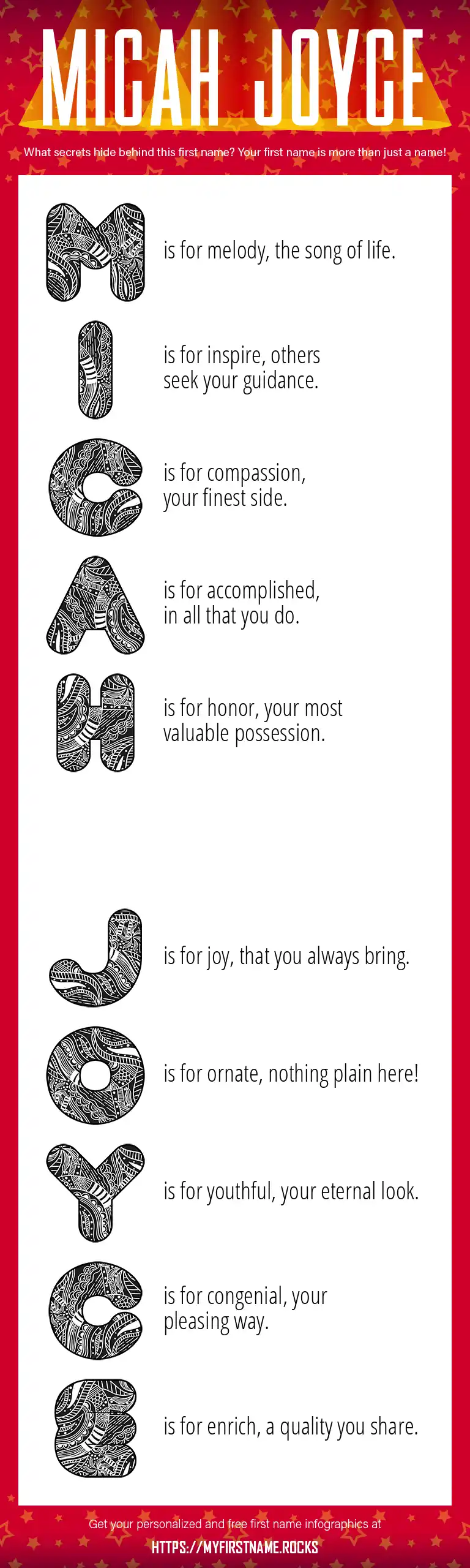 MICAH JOYCE

What secrets hide behind this first name? Your first name is more than just a name!

M is for melody, the song of life.

I is for inspire, others seek your guidance.

C is for compassion, your finest side.

A is for accomplished, in all that you do.

H is for honor, your most valuable possession.

J is for joy, that you always bring.

O is for ornate, nothing plain here!

Y is for youthful, your eternal look.

C is for congenial, your pleasing way.

E is for enrich, a quality you share.

Get your personalized and free first name infographics at
HTTPS://MYFIRSTNAME.ROCKS