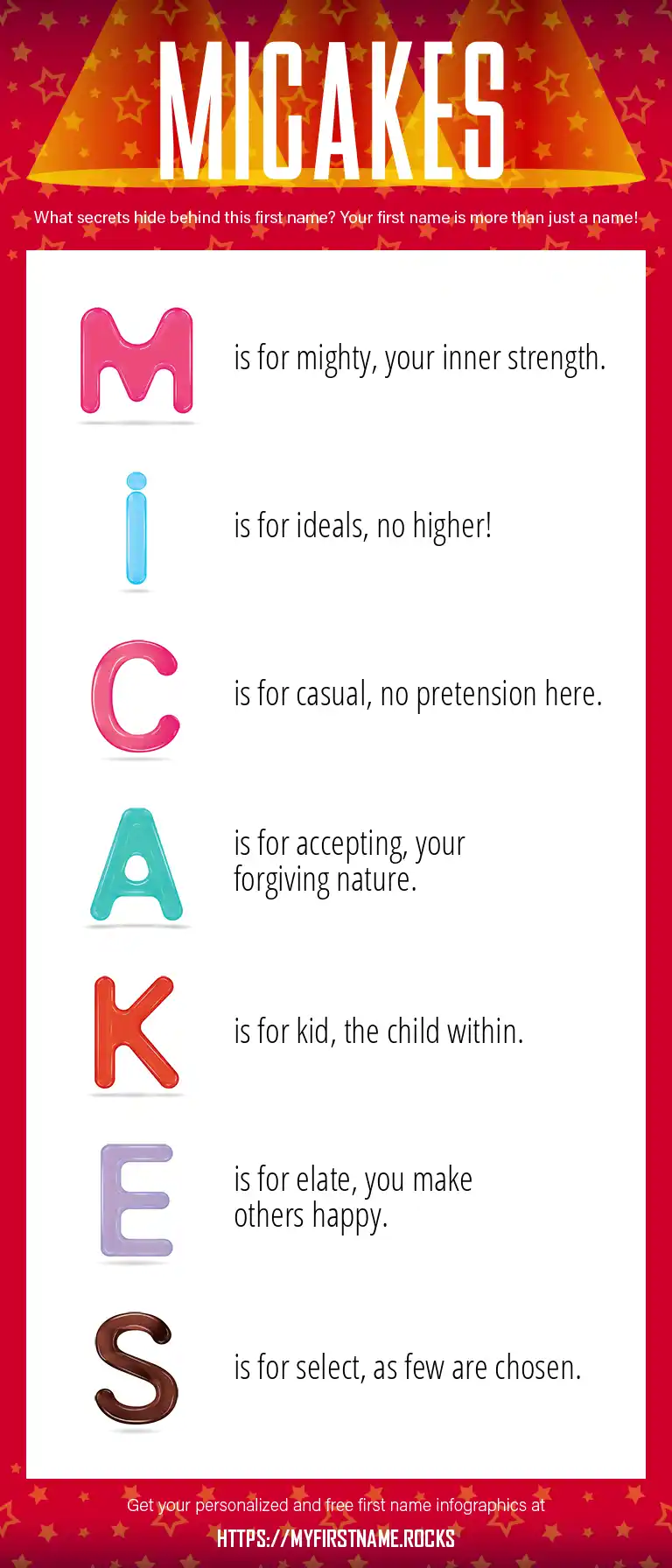 MICAKES

What secrets hide behind this first name? Your first name is more than just a name!

M is for mighty, your inner strength.

i is for ideals, no higher!

C is for casual, no pretension here.

A is for accepting, your forgiving nature.

K is for kid, the child within.

E is for elate, you make others happy.

S is for select, as few are chosen.

Get your personalized and free first name infographics at

HTTPS://MYFIRSTNAME.ROCKS