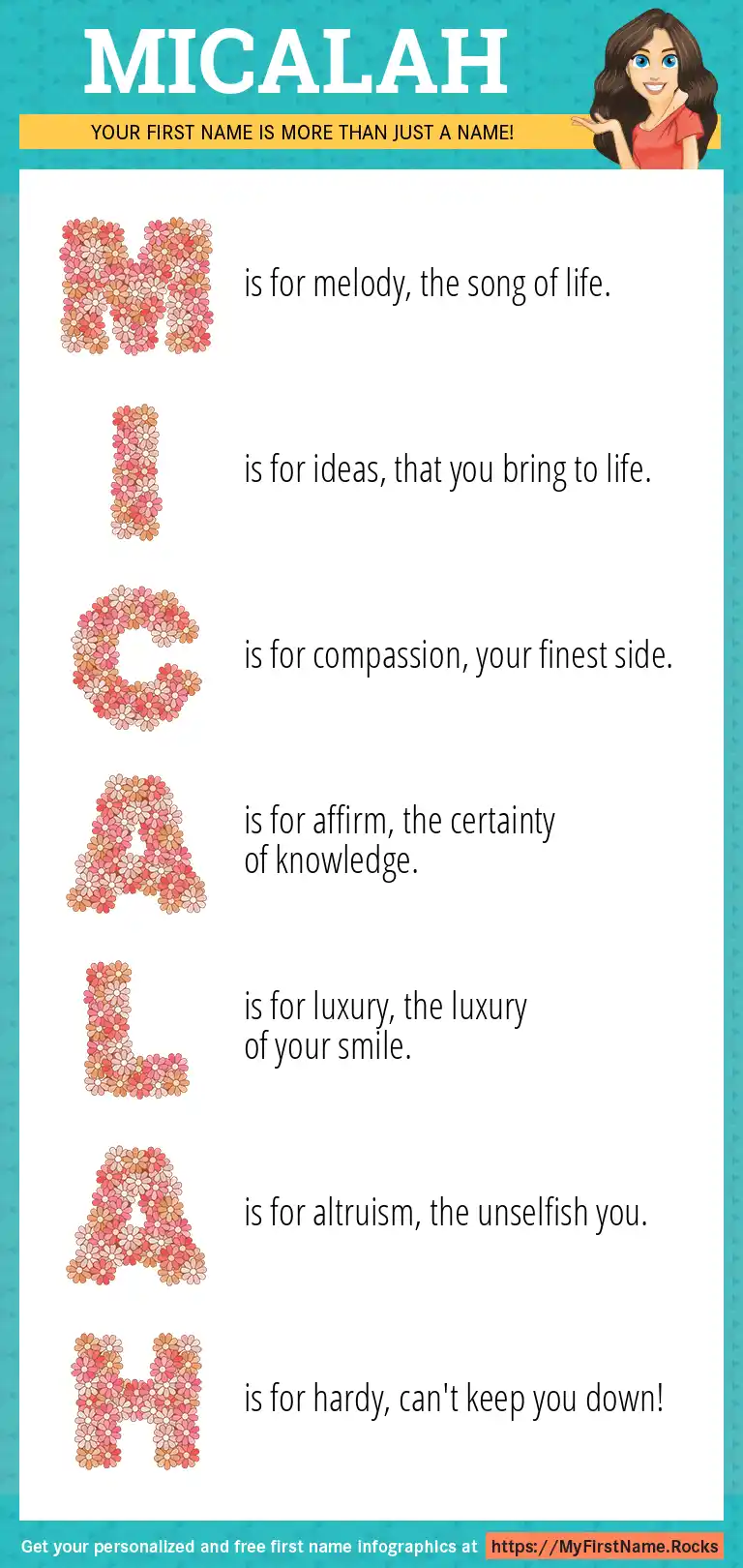 MICALAH

YOUR FIRST NAME IS MORE THAN JUST A NAME!

M is for melody, the song of life.

I is for ideas, that you bring to life.

C is for compassion, your finest side.

A is for affirm, the certainty of knowledge.

L is for luxury, the luxury of your smile.

A is for altruism, the unselfish you.

H is for hardy, can't keep you down!

Get your personalized and free first name infographics at https://MyFirstName.Rocks