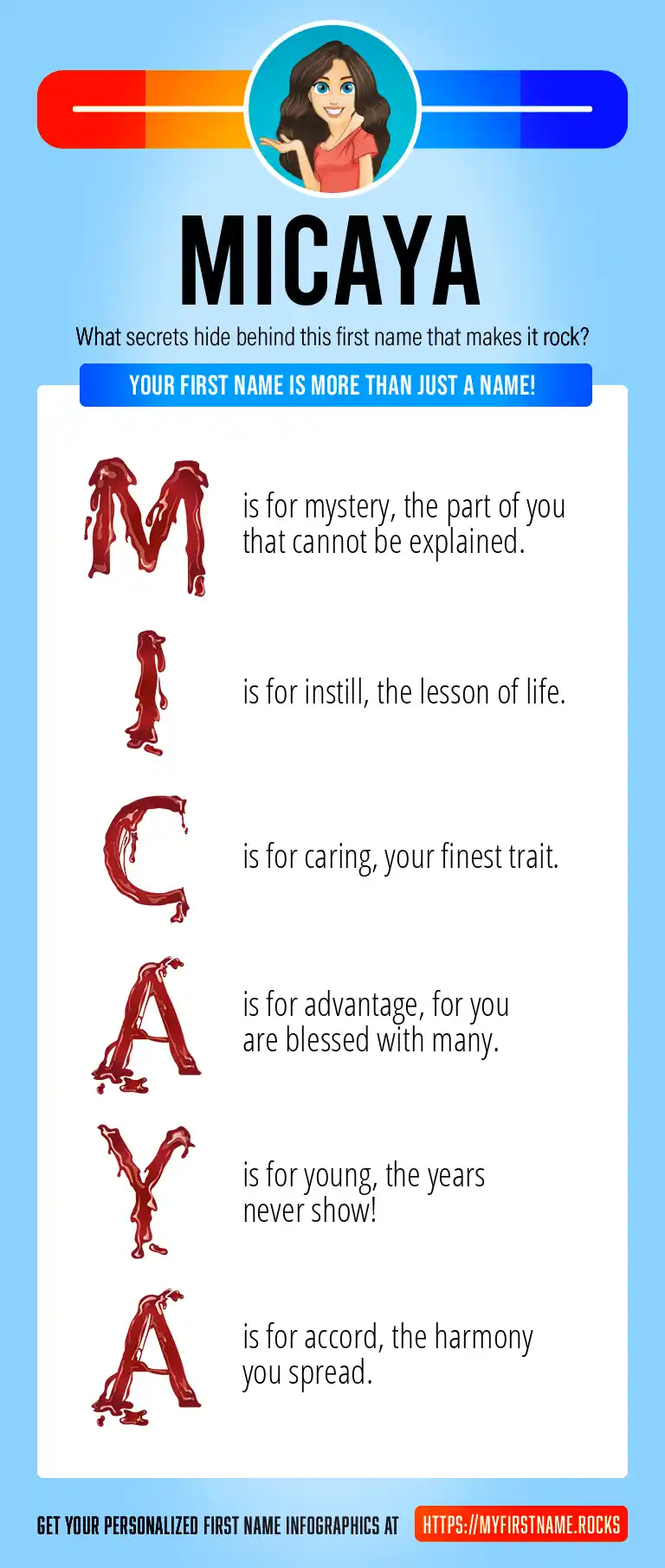 MICAYA

What secrets hide behind this first name that makes it rock?

YOUR FIRST NAME IS MORE THAN JUST A NAME!

M is for mystery, the part of you that cannot be explained.

I is for instill, the lesson of life.

C is for caring, your finest trait.

A is for advantage, for you are blessed with many.

Y is for young, the years never show!

A is for accord, the harmony you spread.

GET YOUR PERSONALIZED FIRST NAME INFOGRAPHICS AT HTTPS://MYFIRSTNAME.ROCKS