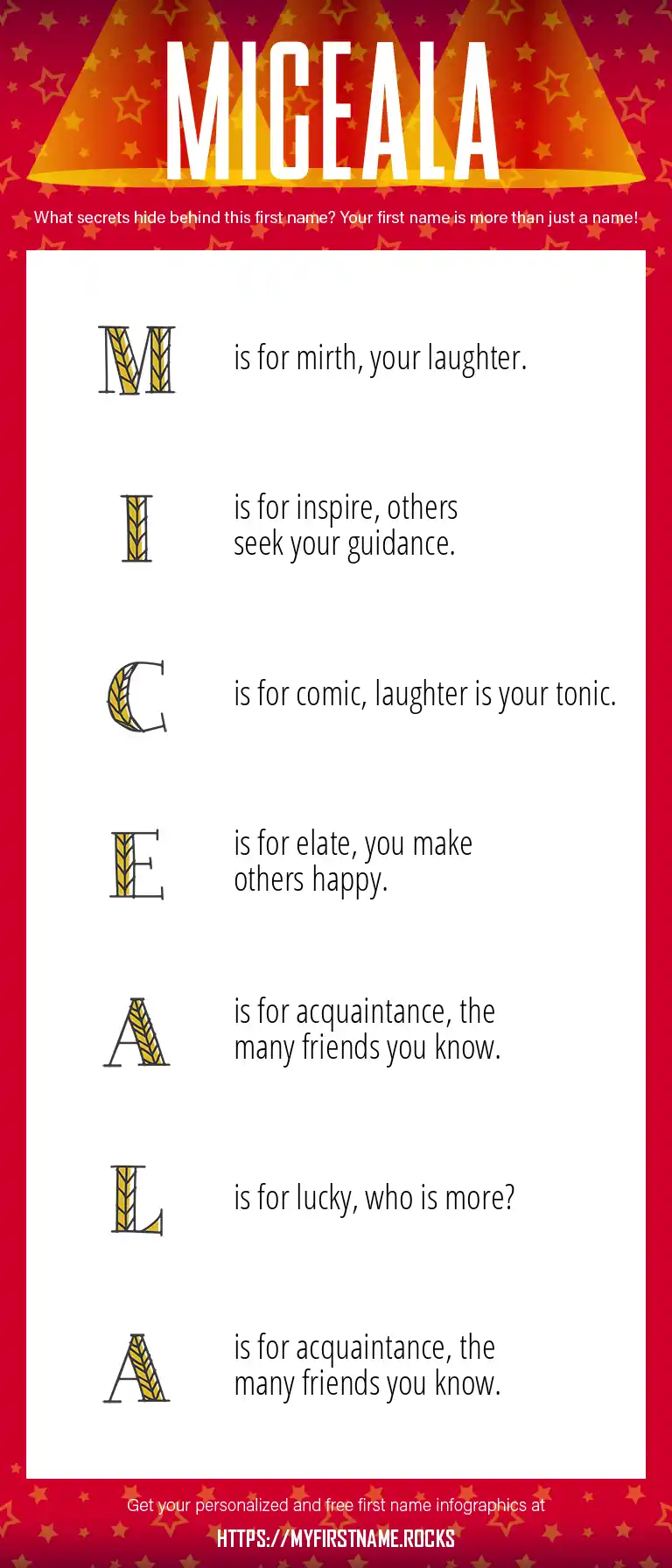 MICEALA

What secrets hide behind this first name? Your first name is more than just a name!

M is for mirth, your laughter.

I is for inspire, others seek your guidance.

C is for comic, laughter is your tonic.

E is for elate, you make others happy.

A is for acquaintance, the many friends you know.

L is for lucky, who is more?

A is for acquaintance, the many friends you know.

Get your personalized and free first name infographics at

HTTPS://MYFIRSTNAME.ROCKS