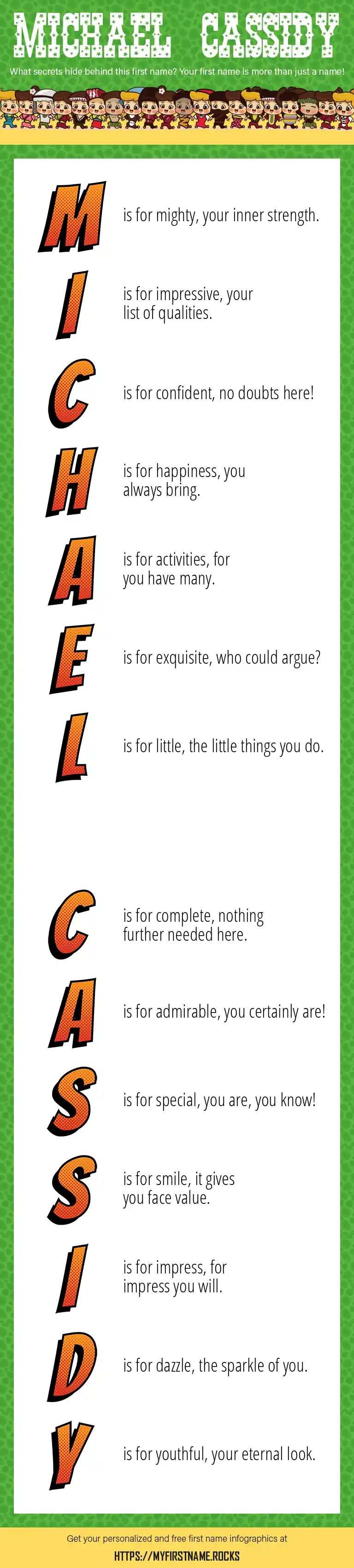 MICHAEL CASSIDY

What secrets hide behind this first name? Your first name is more than just a name!

M is for mighty, your inner strength.

I is for impressive, your list of qualities.

C is for confident, no doubts here!

H is for happiness, you always bring.

A is for activities, for you have many.

E is for exquisite, who could argue?

L is for little, the little things you do.

C is for complete, nothing further needed here.

A is for admirable, you certainly are!

S is for special, you are, you know!

S is for smile, it gives you face value.

I is for impress, for impress you will.

D is for dazzle, the sparkle of you.

Y is for youthful, your eternal look.

Get your personalized and free first name infographics at

HTTPS://MYFIRSTNAME.ROCKS