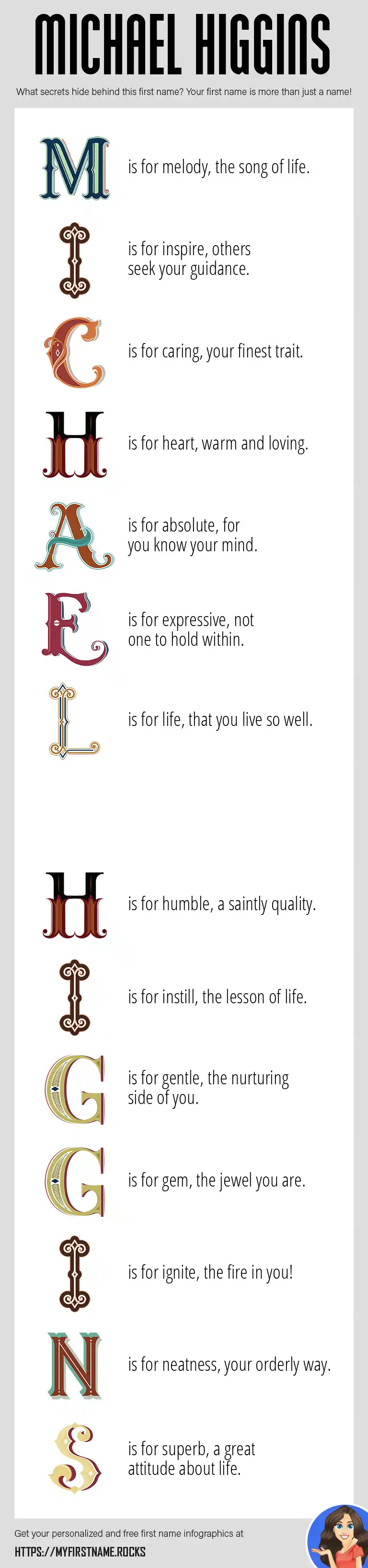 MICHAEL HIGGINS

What secrets hide behind this first name? Your first name is more than just a name!

M is for melody, the song of life.

I is for inspire, others seek your guidance.

C is for caring, your finest trait.

H is for heart, warm and loving.

A is for absolute, for you know your mind.

E is for expressive, not one to hold within.

L is for life, that you live so well.

H is for humble, a saintly quality.

I is for instill, the lesson of life.

G is for gentle, the nurturing side of you.

G is for gem, the jewel you are.

I is for ignite, the fire in you!

N is for neatness, your orderly way.

S is for superb, a great attitude about life.

Get your personalized and free first name infographics at

HTTPS://MYFIRSTNAME.ROCKS