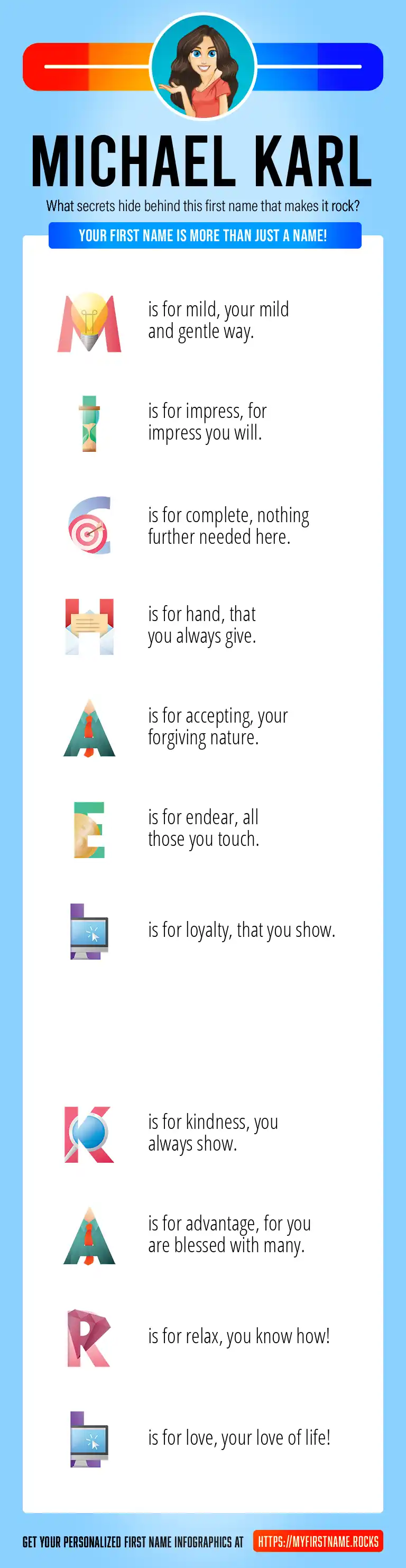 MICHAEL KARL

What secrets hide behind this first name that makes it rock?

YOUR FIRST NAME IS MORE THAN JUST A NAME!

M is for mild, your mild and gentle way.

I is for impress, for impress you will.

C is for complete, nothing further needed here.

H is for hand, that you always give.

A is for accepting, your forgiving nature.

E is for endear, all those you touch.

L is for loyalty, that you show.

K is for kindness, you always show.

A is for advantage, for you are blessed with many.

R is for relax, you know how!

L is for love, your love of life!

GET YOUR PERSONALIZED FIRST NAME INFOGRAPHICS AT HTTPS://MYFIRSTNAME.ROCKS