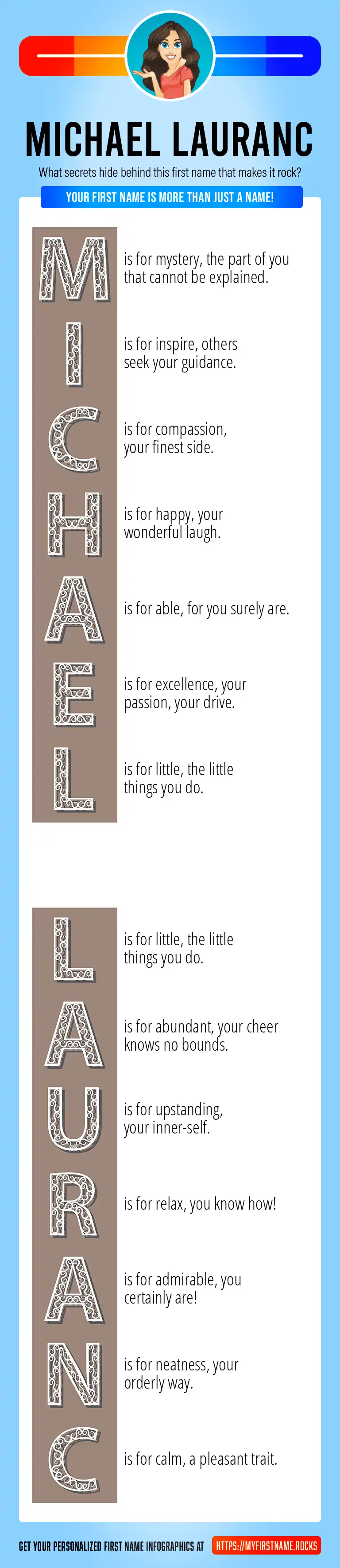 MICHAEL LAURANC

What secrets hide behind this first name that makes it rock?

YOUR FIRST NAME IS MORE THAN JUST A NAME!

M is for mystery, the part of you that cannot be explained.

I is for inspire, others seek your guidance.

C is for compassion, your finest side.

H is for happy, your wonderful laugh.

A is for able, for you surely are.

E is for excellence, your passion, your drive.

L is for little, the little things you do.

L is for little, the little things you do.

A is for abundant, your cheer knows no bounds.

U is for upstanding, your inner-self.

R is for relax, you know how!

A is for admirable, you certainly are!

N is for neatness, your orderly way.

C is for calm, a pleasant trait.

GET YOUR PERSONALIZED FIRST NAME INFOGRAPHICS AT HTTPS://MYFIRSTNAME.ROCKS