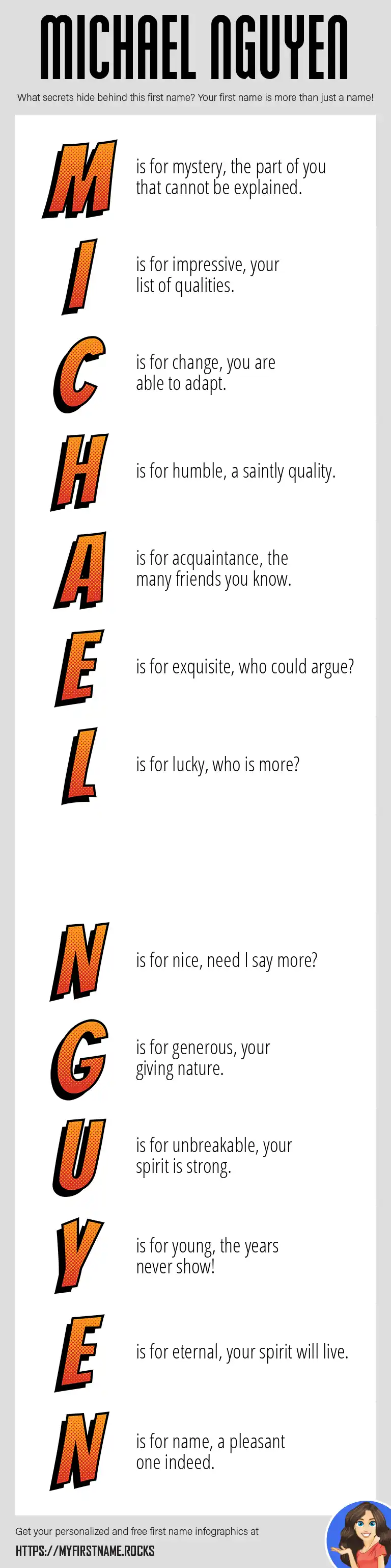 MICHAEL NGUYEN

What secrets hide behind this first name? Your first name is more than just a name!

M is for mystery, the part of you that cannot be explained.

I is for impressive, your list of qualities.

C is for change, you are able to adapt.

H is for humble, a saintly quality.

A is for acquaintance, the many friends you know.

E is for exquisite, who could argue?

L is for lucky, who is more?

N is for nice, need I say more?

G is for generous, your giving nature.

U is for unbreakable, your spirit is strong.

Y is for young, the years never show!

E is for eternal, your spirit will live.

N is for name, a pleasant one indeed.

Get your personalized and free first name infographics at

HTTPS://MYFIRSTNAME.ROCKS