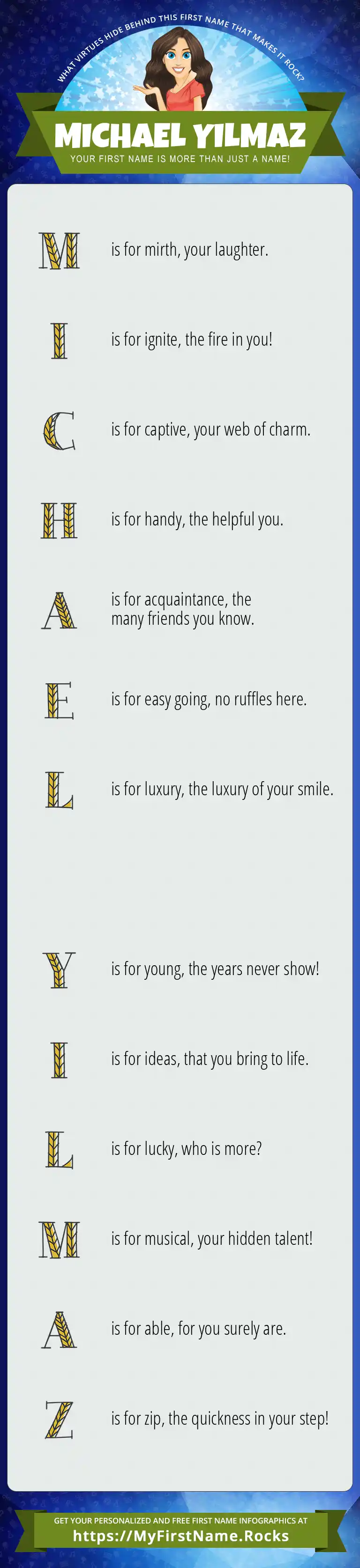 WHAT VIRTUES HIDE BEHIND THIS FIRST NAME THAT MAKES IT ROCK?

MICHAEL YILMAZ

YOUR FIRST NAME IS MORE THAN JUST A NAME!

M is for mirth, your laughter.

I is for ignite, the fire in you!

C is for captive, your web of charm.

H is for handy, the helpful you.

A is for acquaintance, the many friends you know.

E is for easy going, no ruffles here.

L is for luxury, the luxury of your smile.

Y is for young, the years never show!

I is for ideas, that you bring to life.

L is for lucky, who is more?

M is for musical, your hidden talent!

A is for able, for you surely are.

Z is for zip, the quickness in your step!

GET YOUR PERSONALIZED AND FREE FIRST NAME INFOGRAPHICS AT

https://MyFirstName.Rocks