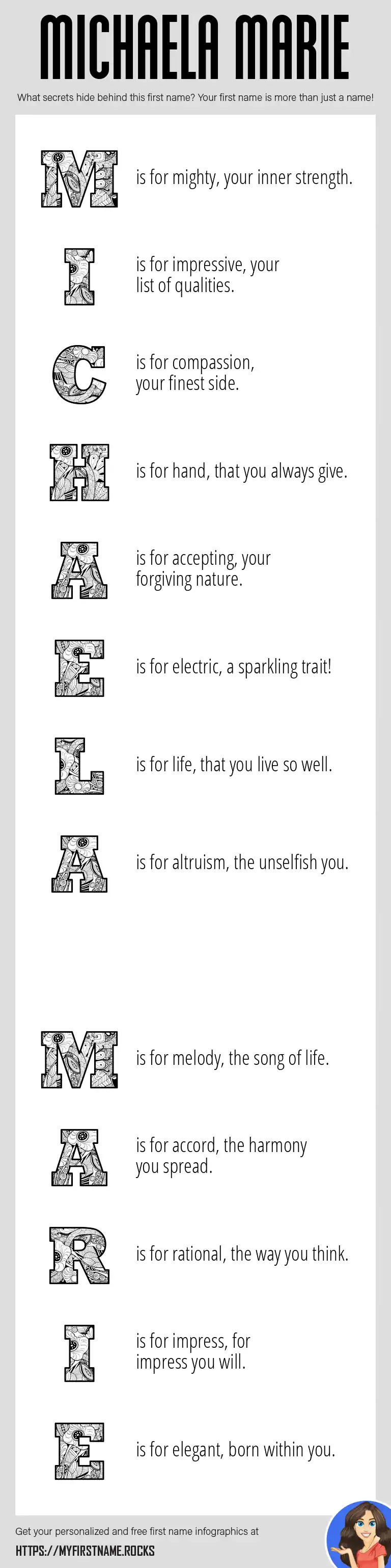 MICHAELA MARIE

What secrets hide behind this first name? Your first name is more than just a name!

M is for mighty, your inner strength.

I is for impressive, your list of qualities.

C is for compassion, your finest side.

H is for hand, that you always give.

A is for accepting, your forgiving nature.

E is for electric, a sparkling trait!

L is for life, that you live so well.

A is for altruism, the unselfish you.

M is for melody, the song of life.

A is for accord, the harmony you spread.

R is for rational, the way you think.

I is for impress, for impress you will.

E is for elegant, born within you.

Get your personalized and free first name infographics at

HTTPS://MYFIRSTNAME.ROCKS