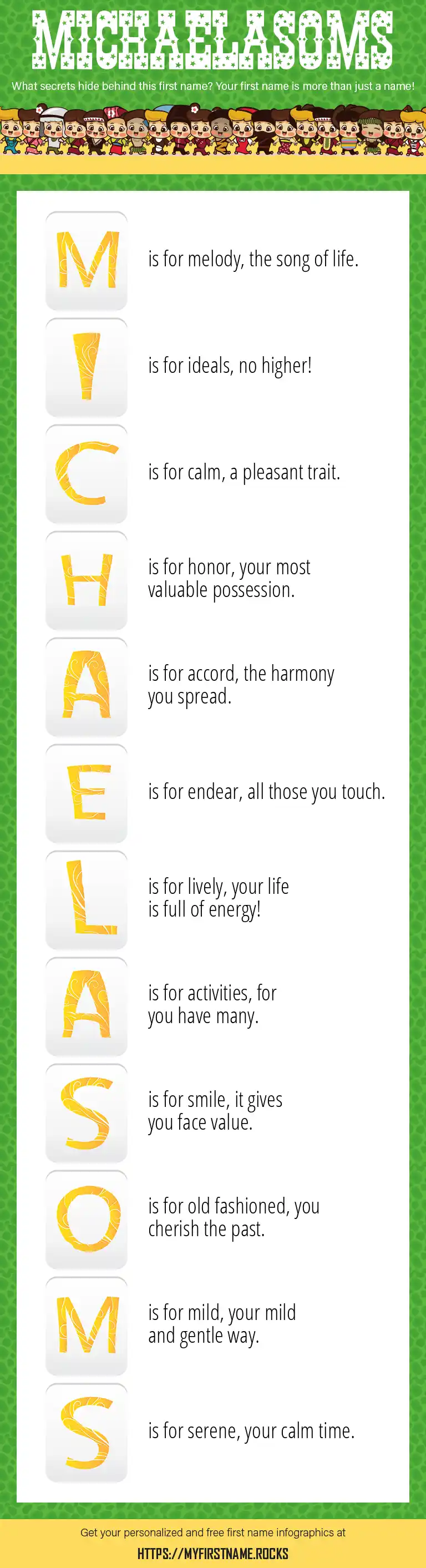 MICHAELASOMS

What secrets hide behind this first name? Your first name is more than just a name!

M is for melody, the song of life.

I is for ideals, no higher!

C is for calm, a pleasant trait.

H is for honor, your most valuable possession.

A is for accord, the harmony you spread.

E is for endear, all those you touch.

L is for lively, your life is full of energy!

A is for activities, for you have many.

S is for smile, it gives you face value.

O is for old fashioned, you cherish the past.

M is for mild, your mild and gentle way.

S is for serene, your calm time.

Get your personalized and free first name infographics at

HTTPS://MYFIRSTNAME.ROCKS