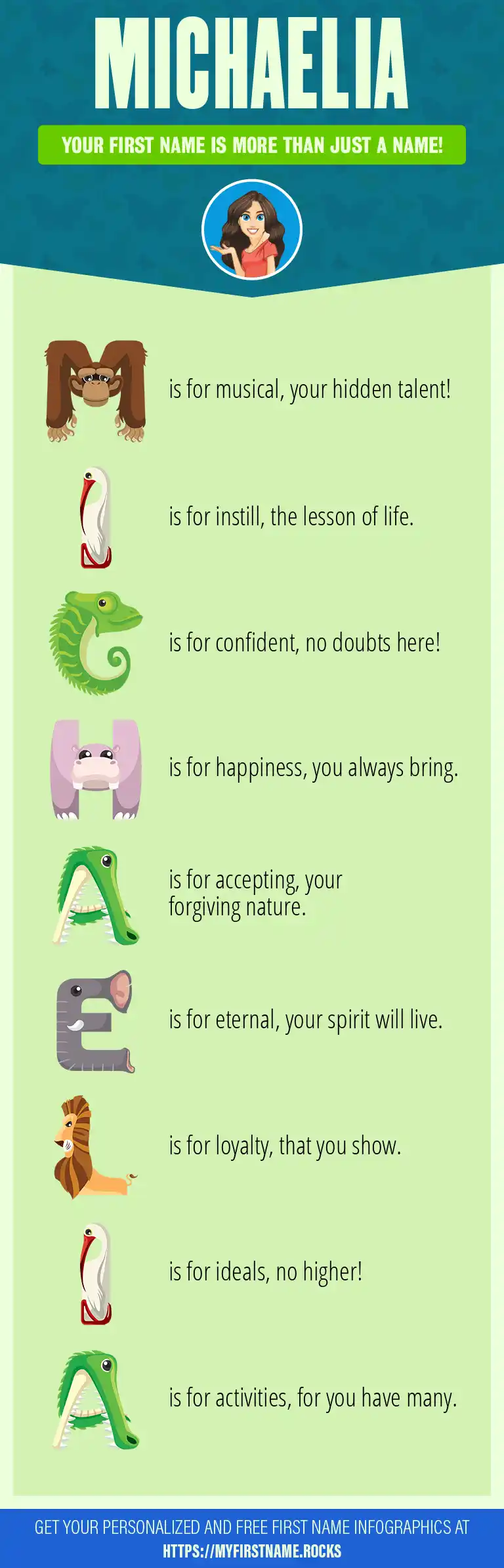 MICHAELIA

YOUR FIRST NAME IS MORE THAN JUST A NAME!

M is for musical, your hidden talent!

I is for instill, the lesson of life.

C is for confident, no doubts here!

H is for happiness, you always bring.

A is for accepting, your forgiving nature.

E is for eternal, your spirit will live.

L is for loyalty, that you show.

I is for ideals, no higher!

A is for activities, for you have many.

GET YOUR PERSONALIZED AND FREE FIRST NAME INFOGRAPHICS AT HTTPS://MYFIRSTNAME.ROCKS