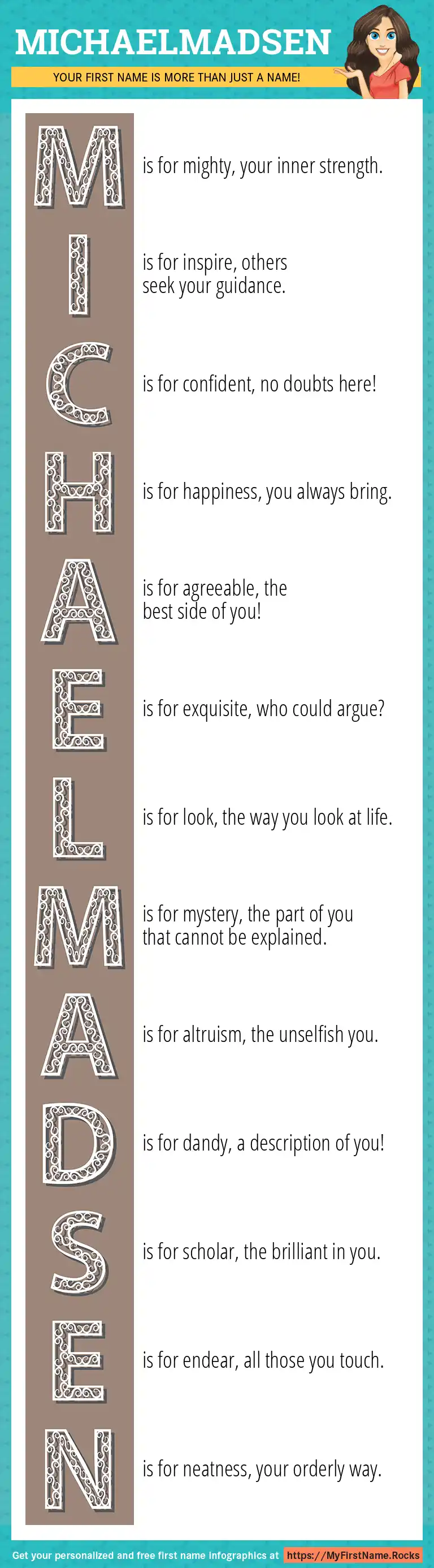 MICHAELMADSEN

YOUR FIRST NAME IS MORE THAN JUST A NAME!

M is for mighty, your inner strength.

I is for inspire, others seek your guidance.

C is for confident, no doubts here!

H is for happiness, you always bring.

A is for agreeable, the best side of you!

E is for exquisite, who could argue?

L is for look, the way you look at life.

M is for mystery, the part of you that cannot be explained.

A is for altruism, the unselfish you.

D is for dandy, a description of you!

S is for scholar, the brilliant in you.

E is for endear, all those you touch.

N is for neatness, your orderly way.

Get your personalized and free first name infographics at https://MyFirstName.Rocks