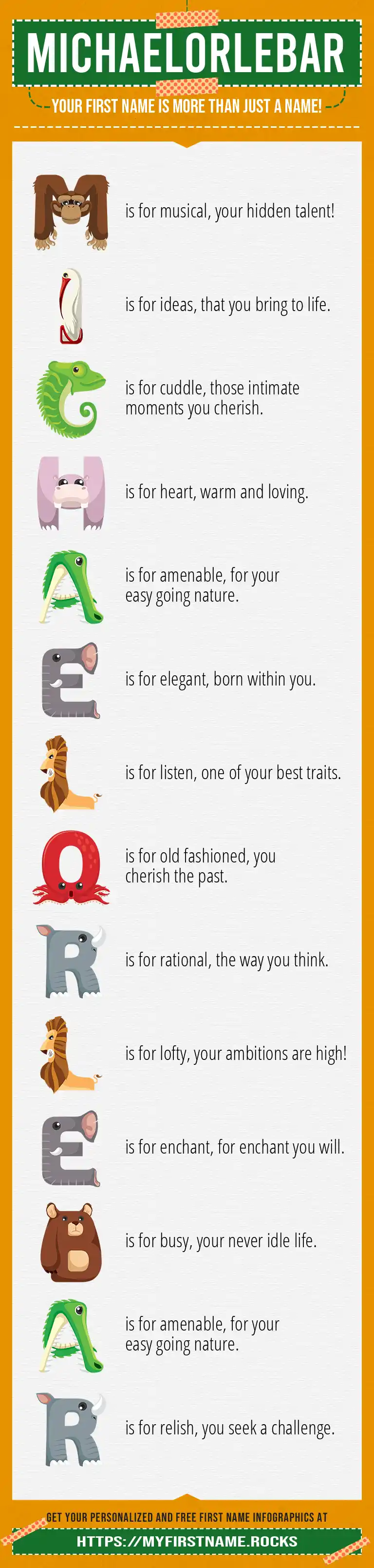 MICHAELORLEBAR

YOUR FIRST NAME IS MORE THAN JUST A NAME!

M is for musical, your hidden talent!

I is for ideas, that you bring to life.

C is for cuddle, those intimate moments you cherish.

H is for heart, warm and loving.

A is for amenable, for your easy going nature.

E is for elegant, born within you.

L is for listen, one of your best traits.

O is for old fashioned, you cherish the past.

R is for rational, the way you think.

L is for lofty, your ambitions are high!

E is for enchant, for enchant you will.

B is for busy, your never idle life.

A is for amenable, for your easy going nature.

R is for relish, you seek a challenge.

GET YOUR PERSONALIZED AND FREE FIRST NAME INFOGRAPHICS AT

HTTPS://MYFIRSTNAME.ROCKS