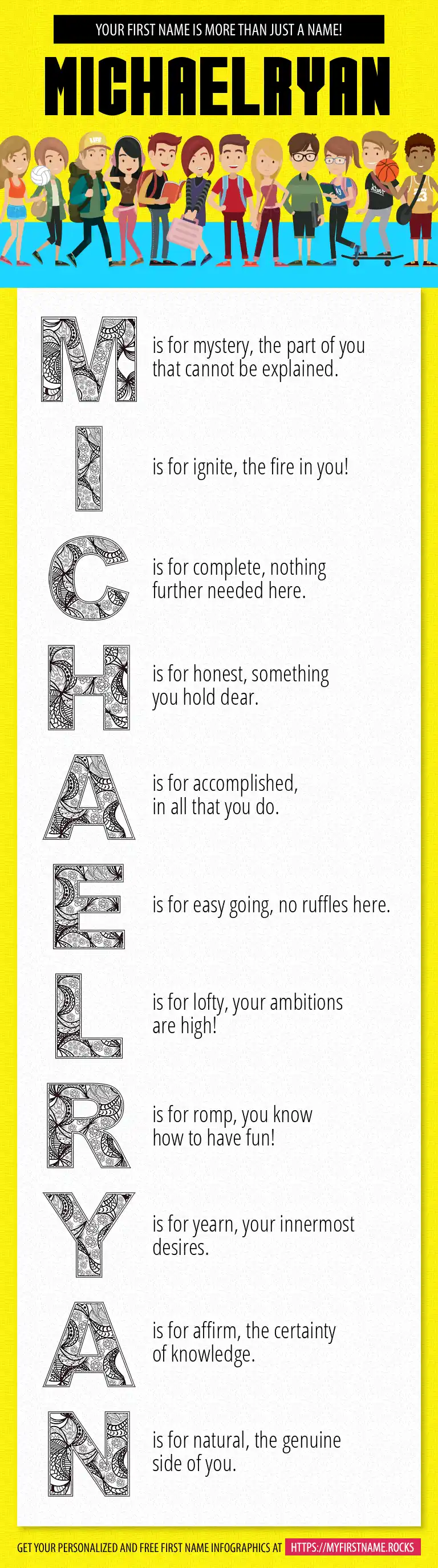 YOUR FIRST NAME IS MORE THAN JUST A NAME!

MICHAELRYAN

M is for mystery, the part of you that cannot be explained.

I is for ignite, the fire in you!

C is for complete, nothing further needed here.

H is for honest, something you hold dear.

A is for accomplished, in all that you do.

E is for easy going, no ruffles here.

L is for lofty, your ambitions are high!

R is for romp, you know how to have fun!

Y is for yearn, your innermost desires.

A is for affirm, the certainty of knowledge.

N is for natural, the genuine side of you.

GET YOUR PERSONALIZED AND FREE FIRST NAME INFOGRAPHICS AT HTTPS://MYFIRSTNAME.ROCKS