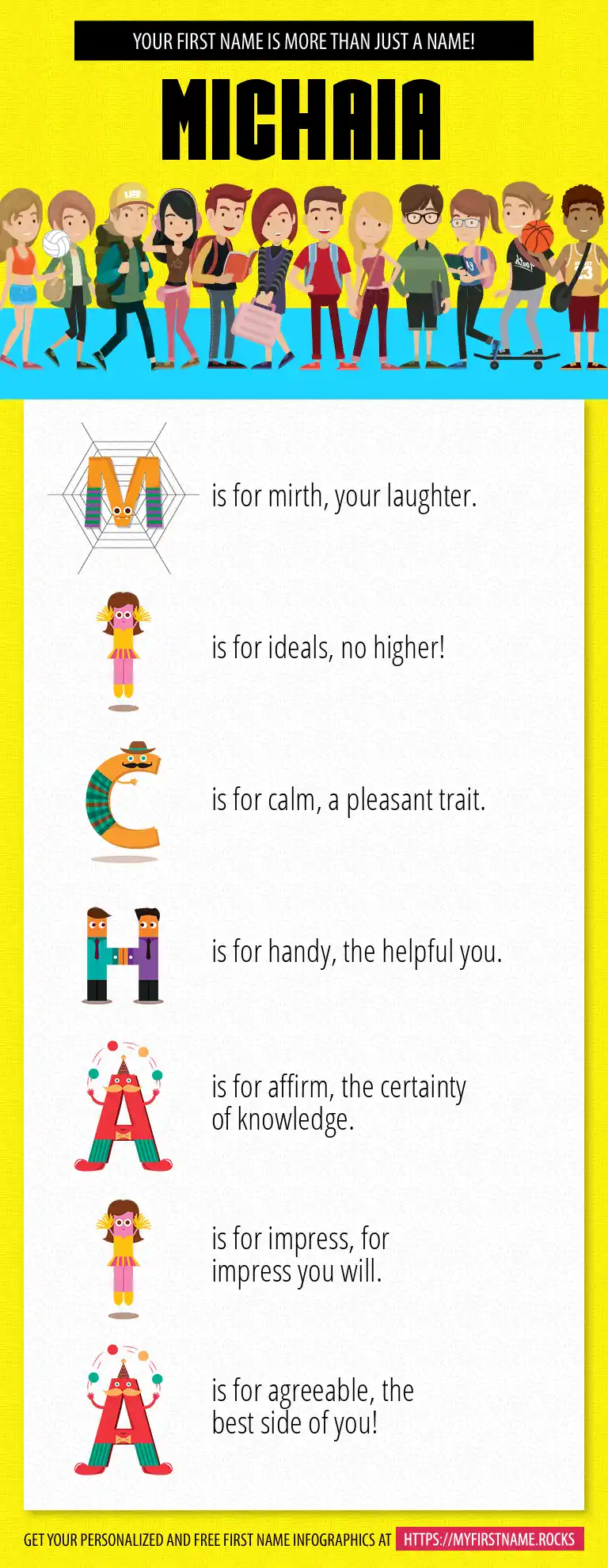 YOUR FIRST NAME IS MORE THAN JUST A NAME!

MICHAIA

M is for mirth, your laughter.

I is for ideals, no higher!

C is for calm, a pleasant trait.

H is for handy, the helpful you.

A is for affirm, the certainty of knowledge.

I is for impress, for impress you will.

A is for agreeable, the best side of you!

GET YOUR PERSONALIZED AND FREE FIRST NAME INFOGRAPHICS AT HTTPS://MYFIRSTNAME.ROCKS