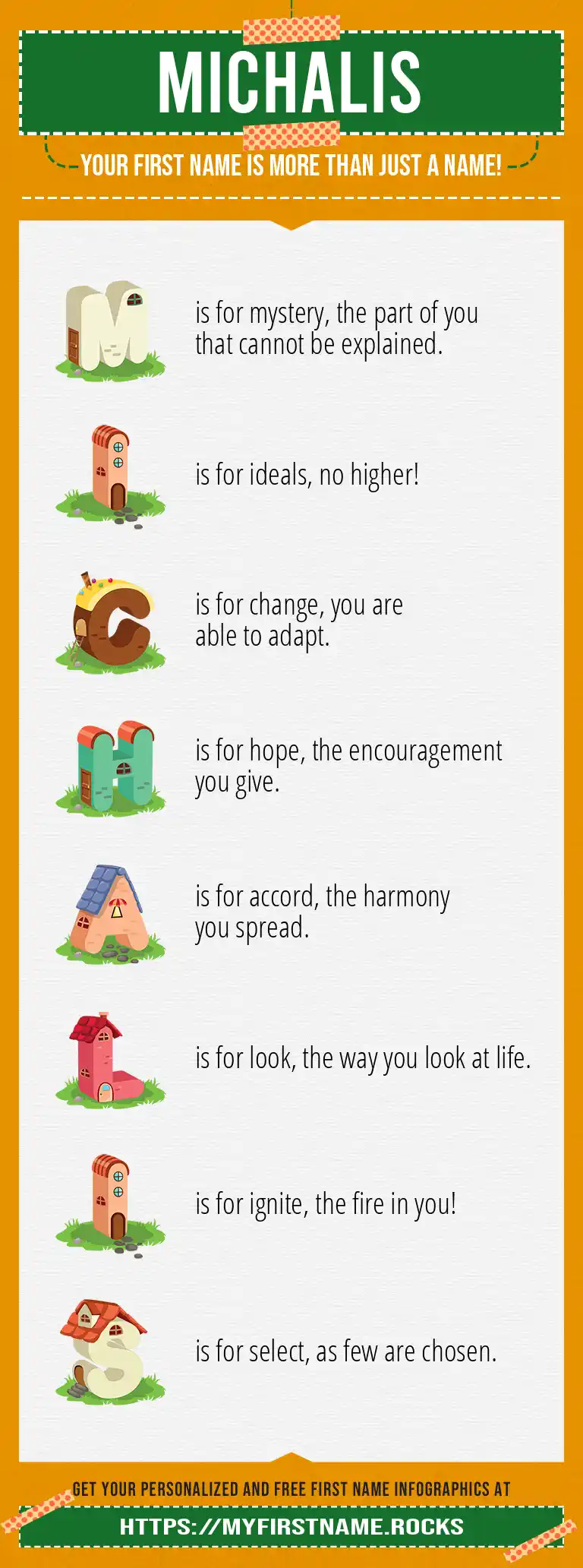 MICHALIS

YOUR FIRST NAME IS MORE THAN JUST A NAME!

M is for mystery, the part of you that cannot be explained.

I is for ideals, no higher!

C is for change, you are able to adapt.

H is for hope, the encouragement you give.

A is for accord, the harmony you spread.

L is for look, the way you look at life.

I is for ignite, the fire in you!

S is for select, as few are chosen.

GET YOUR PERSONALIZED AND FREE FIRST NAME INFOGRAPHICS AT

HTTPS://MYFIRSTNAME.ROCKS